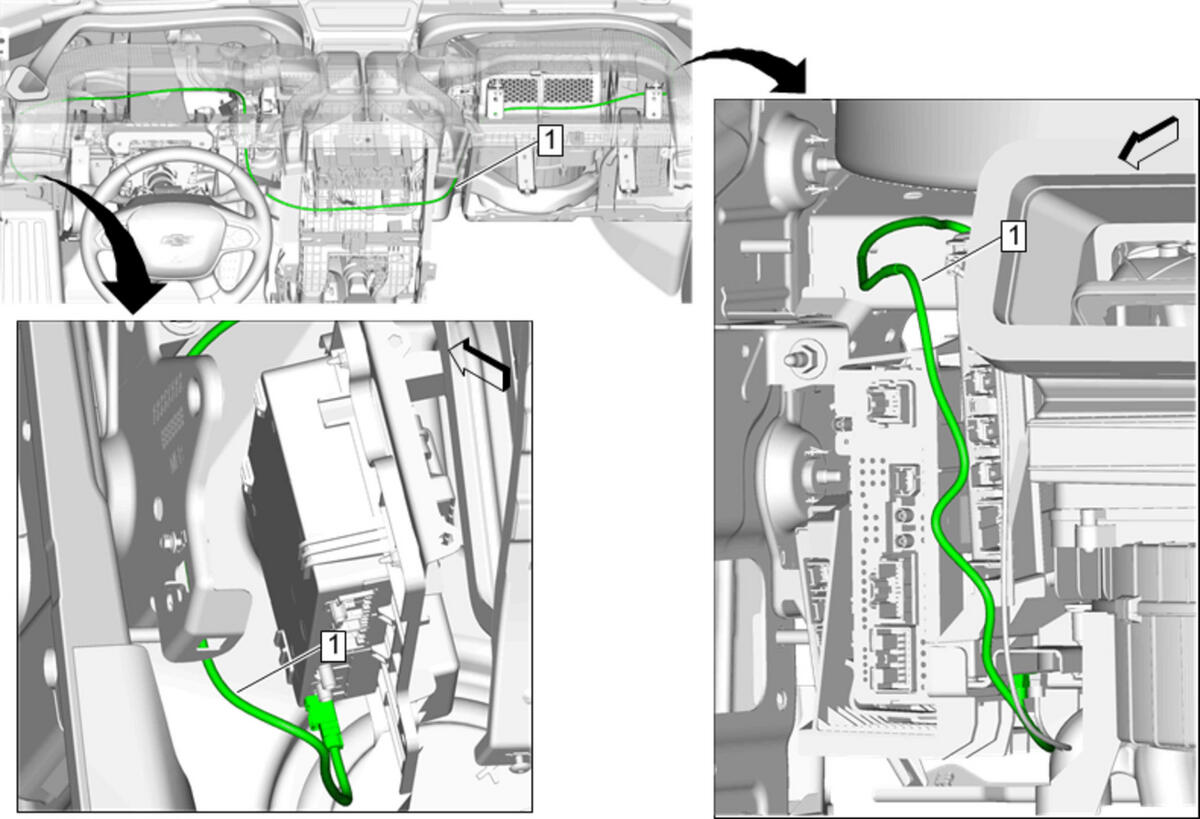 1

1

1