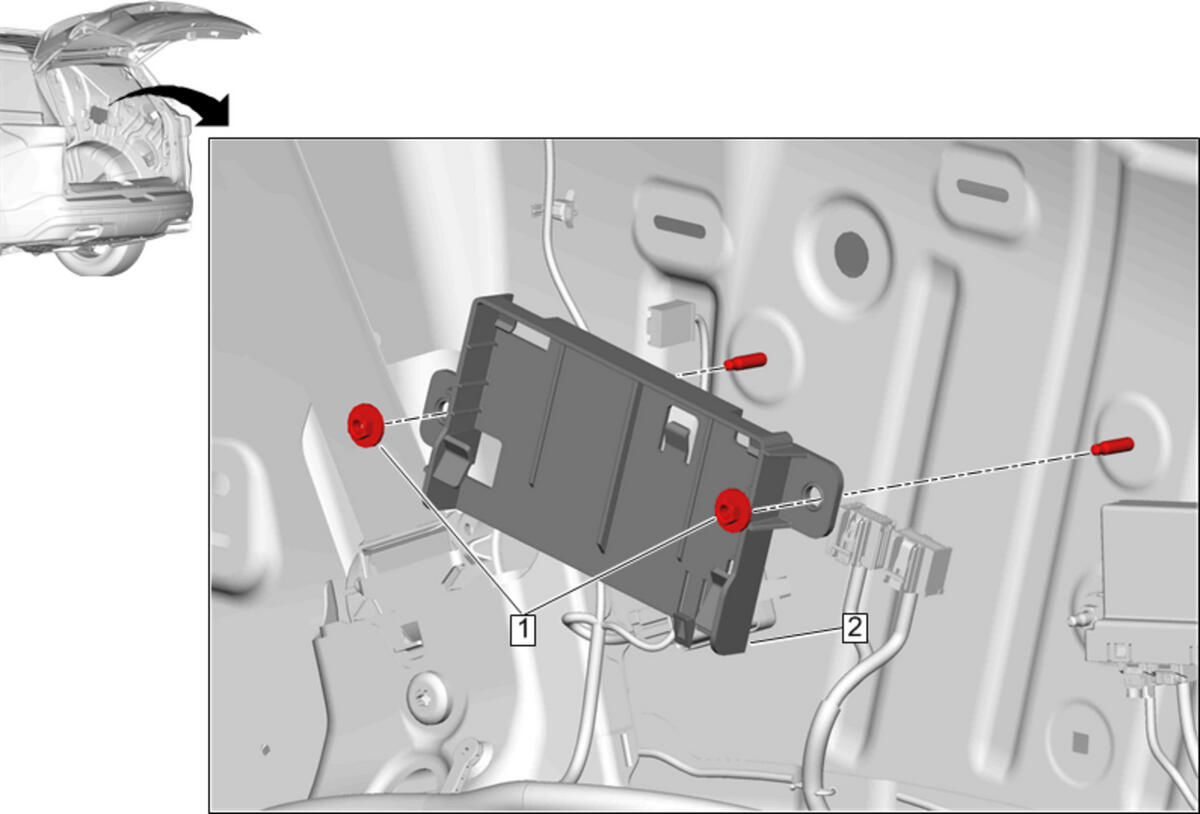 1
2