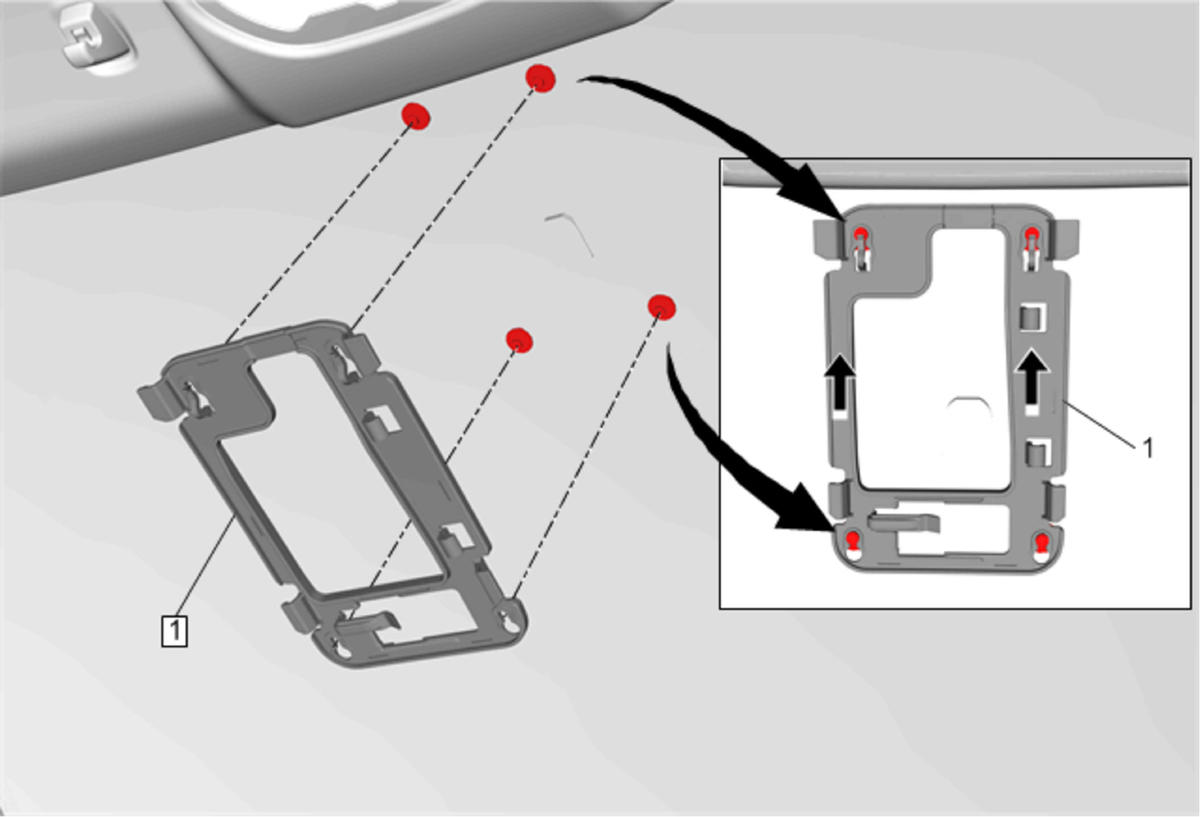 1

1