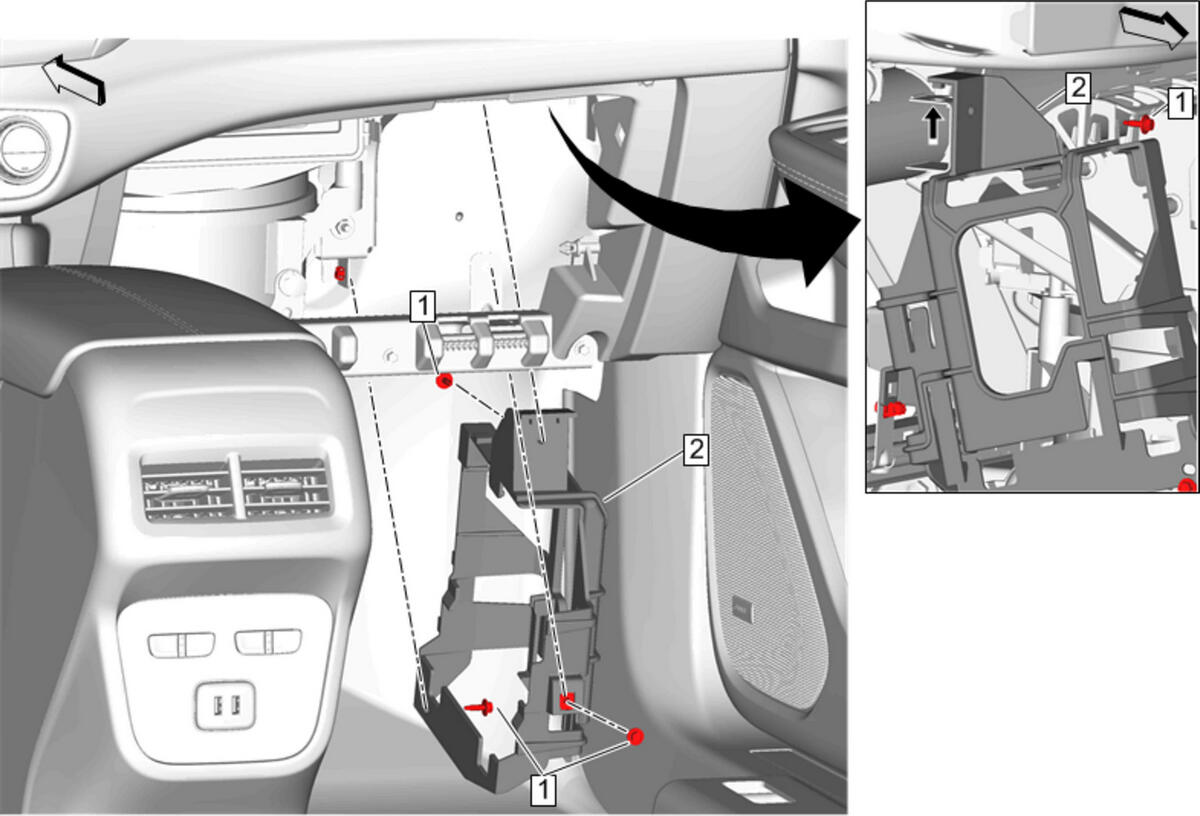 1
2
1
2
1