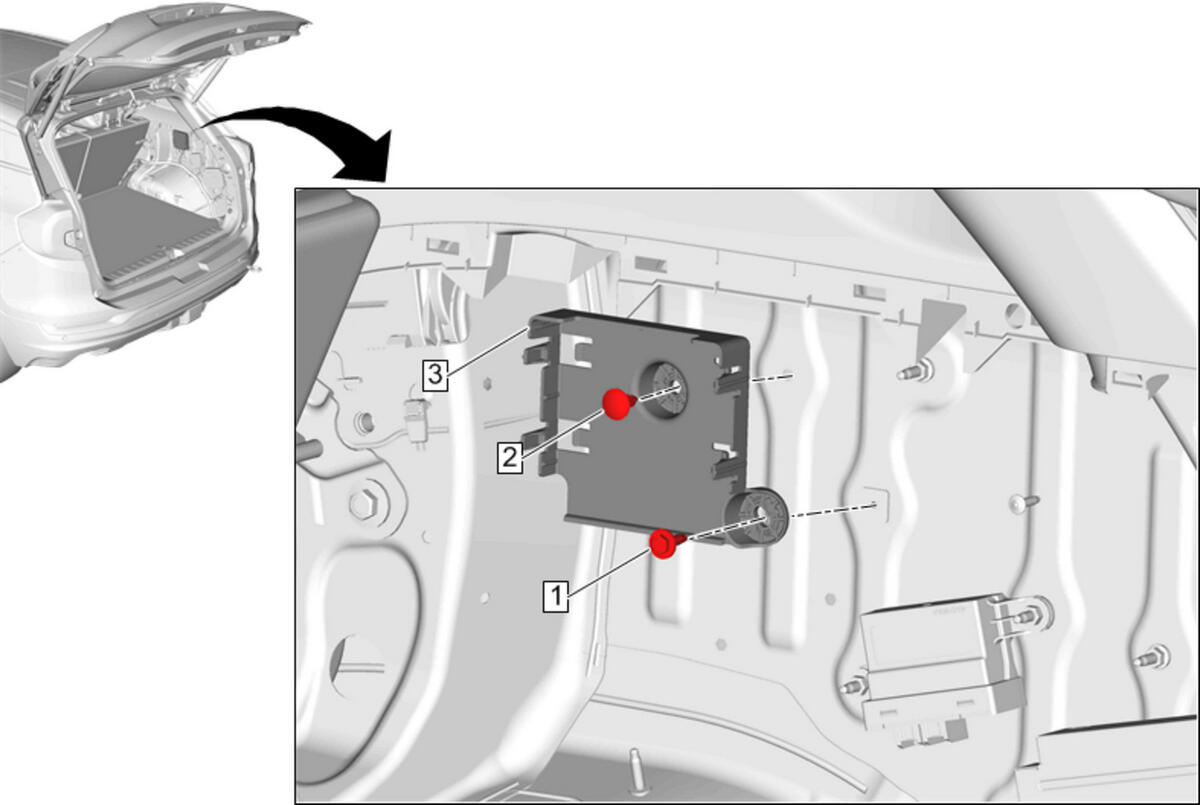 3
2
1