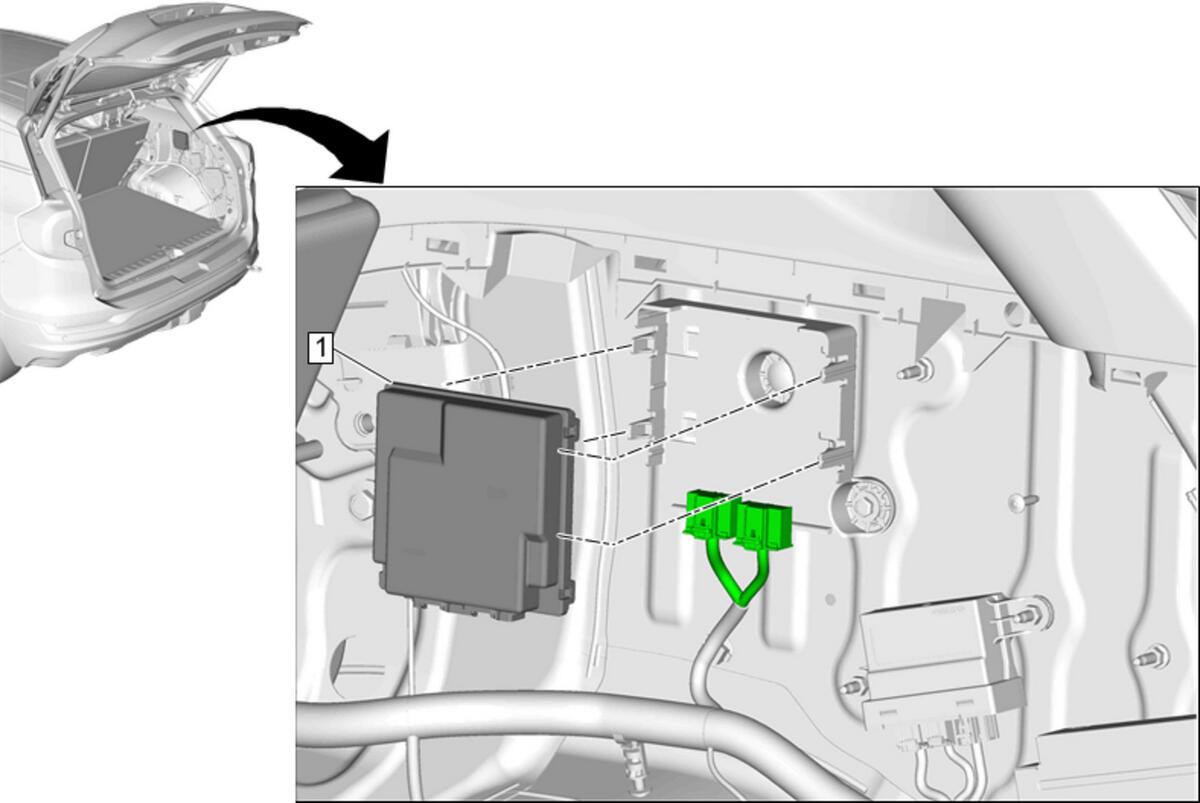 1