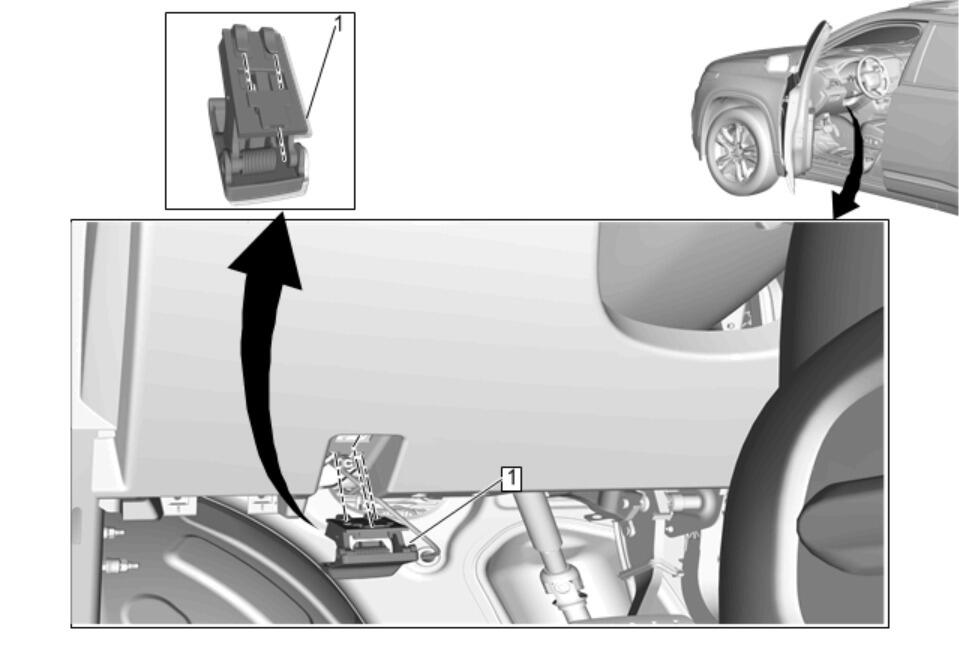 1

1