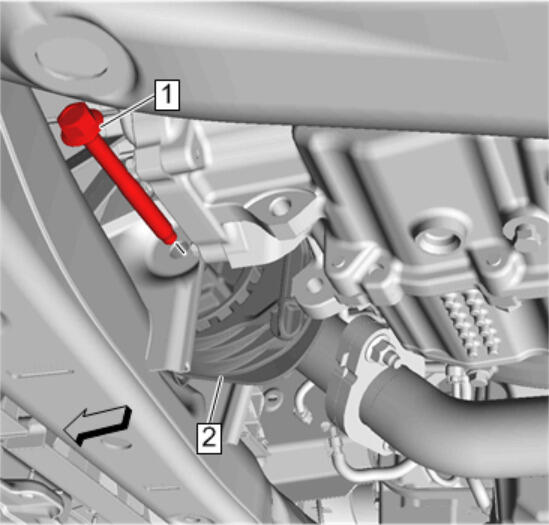 1
2