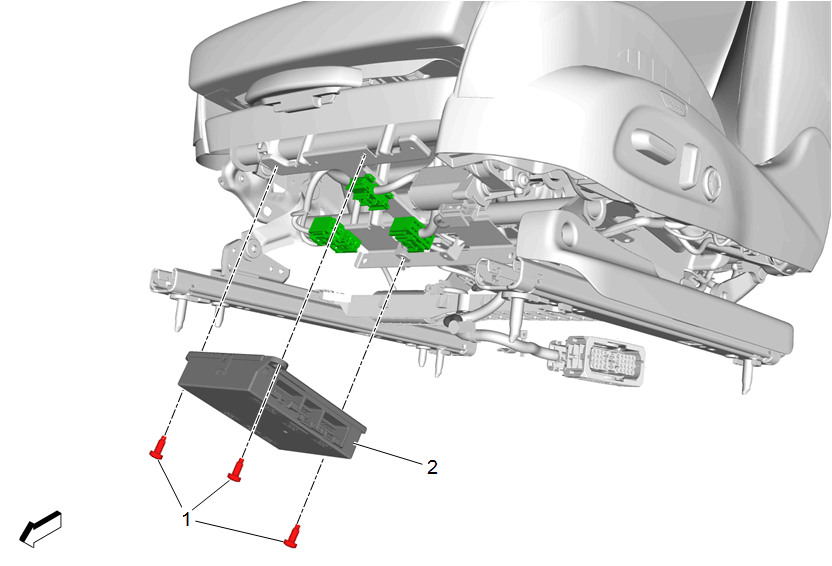 2

1