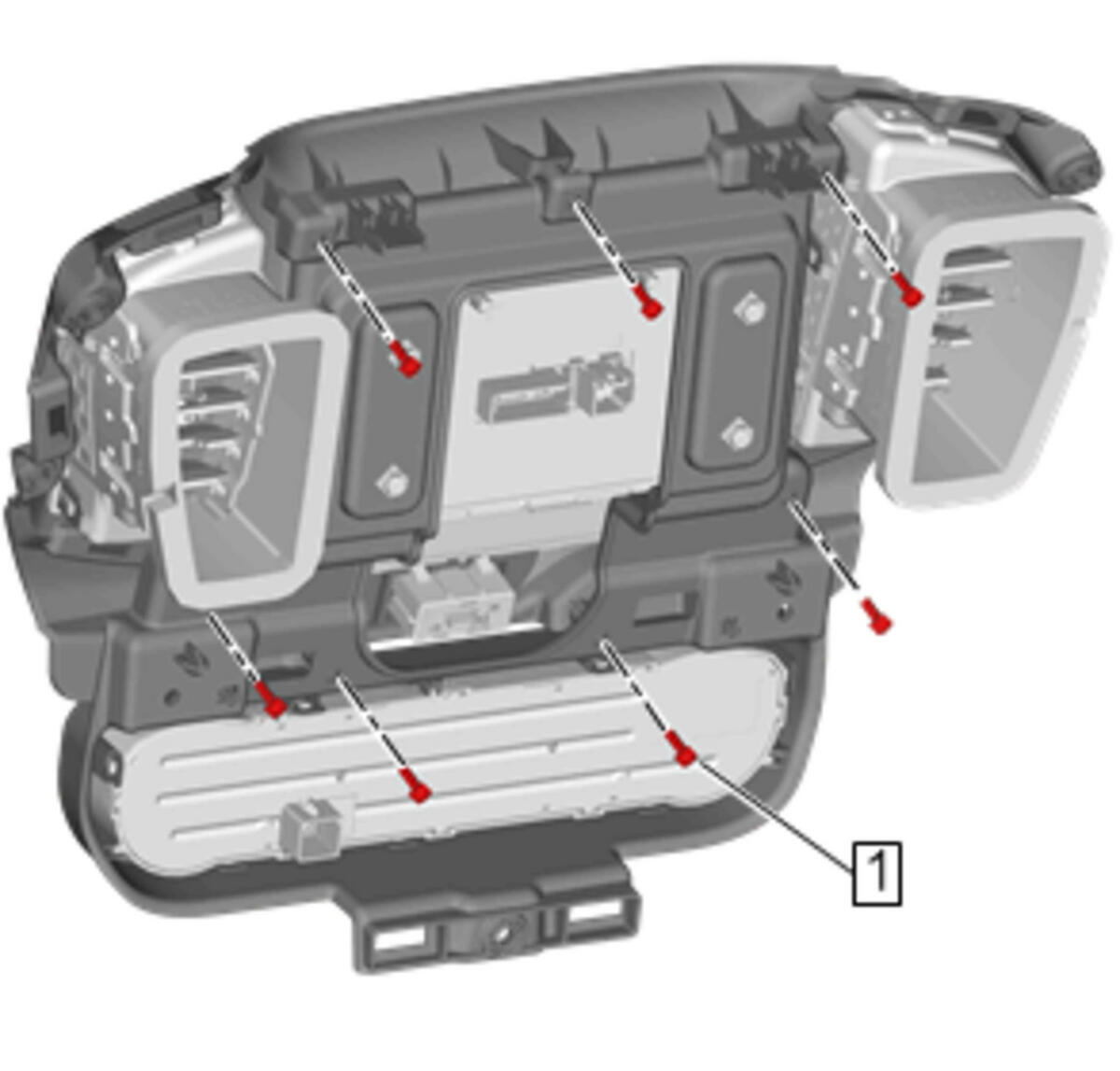 1