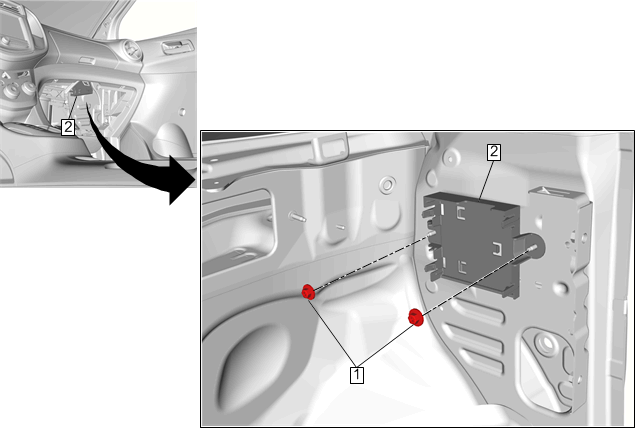 2

2

1