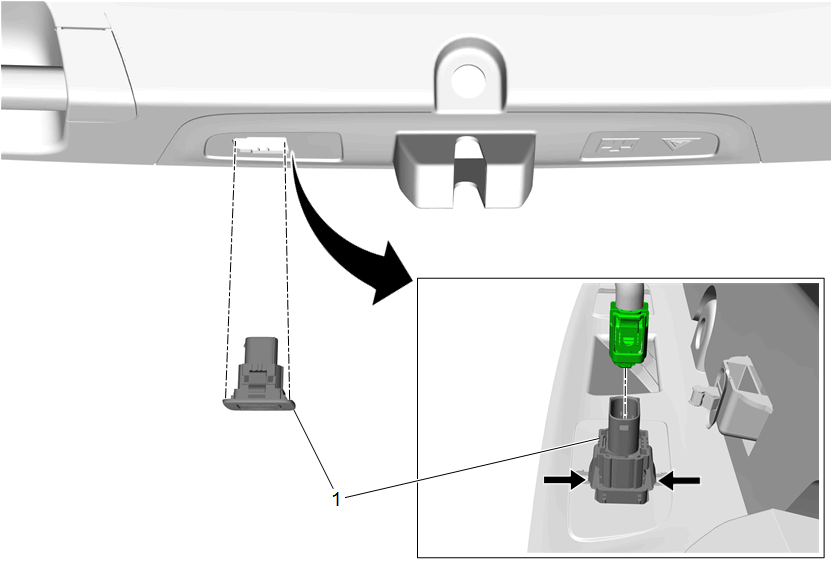 1