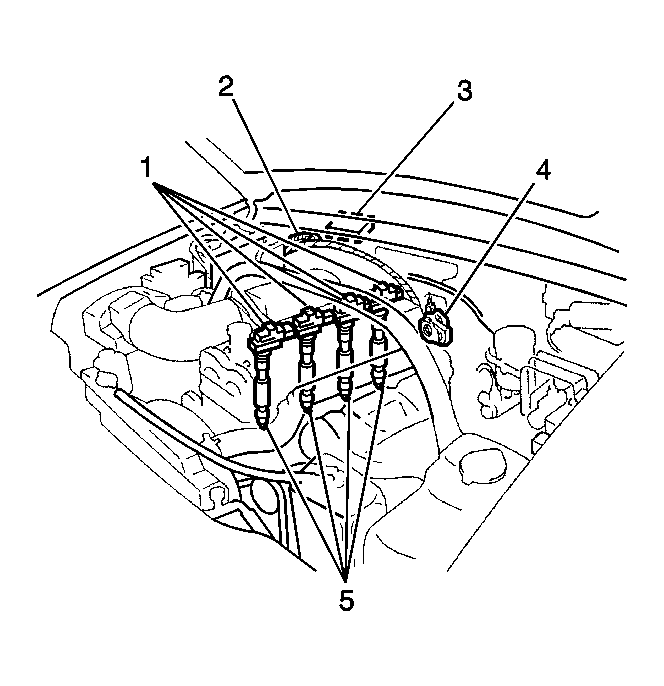 2
3
1
4
5