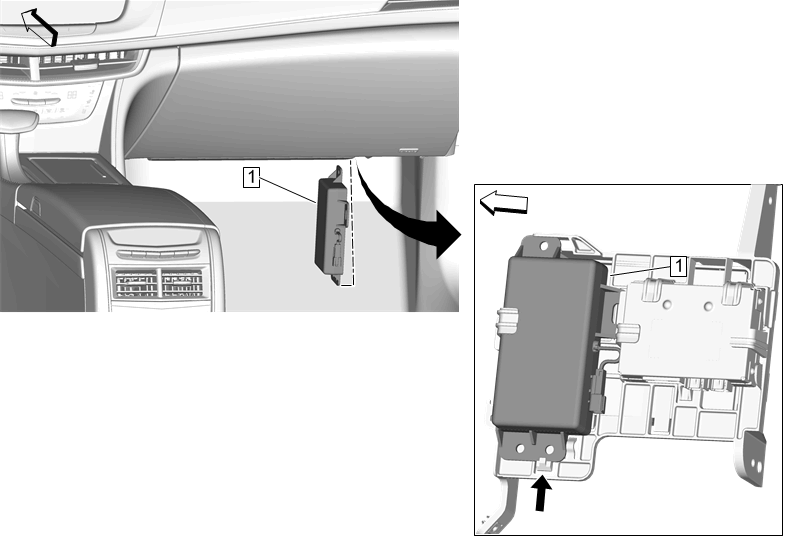 1

1