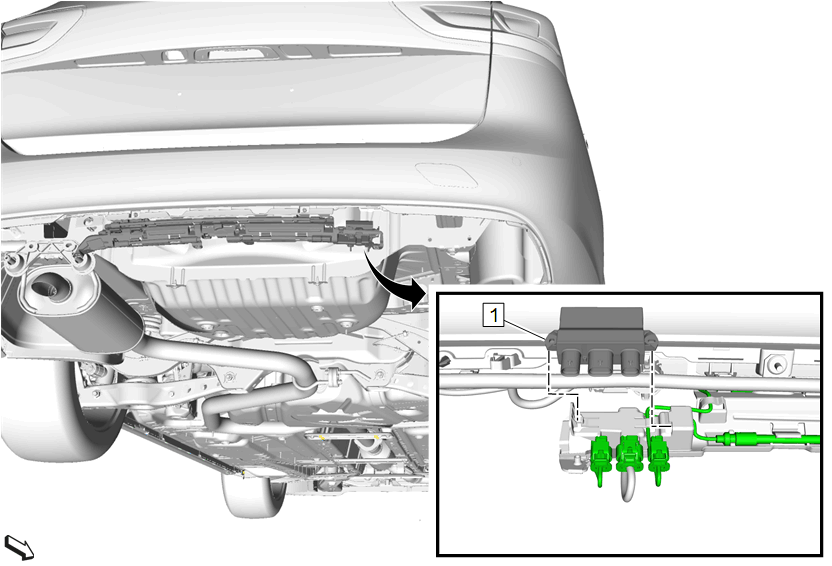 1