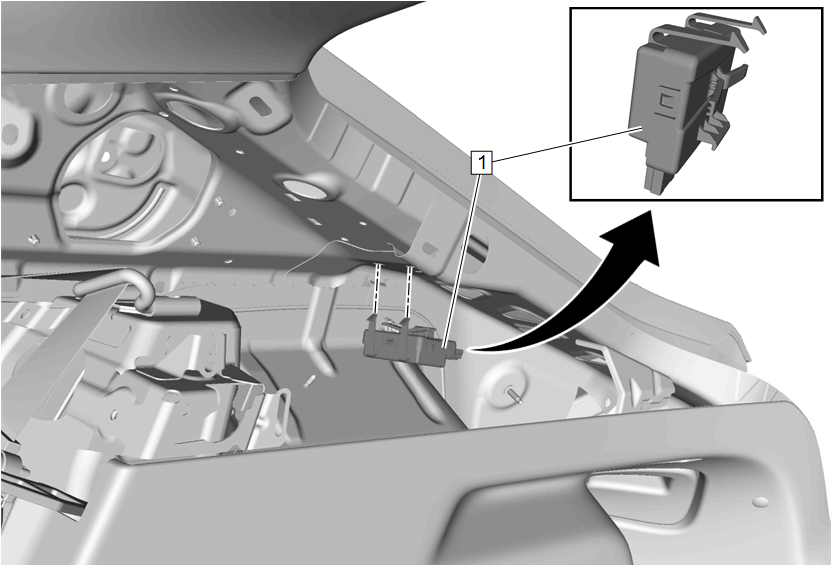 1