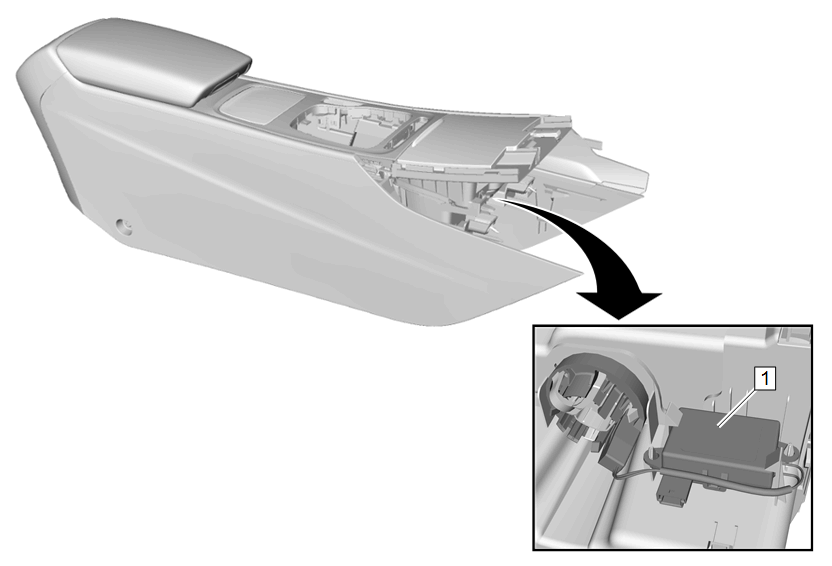 1