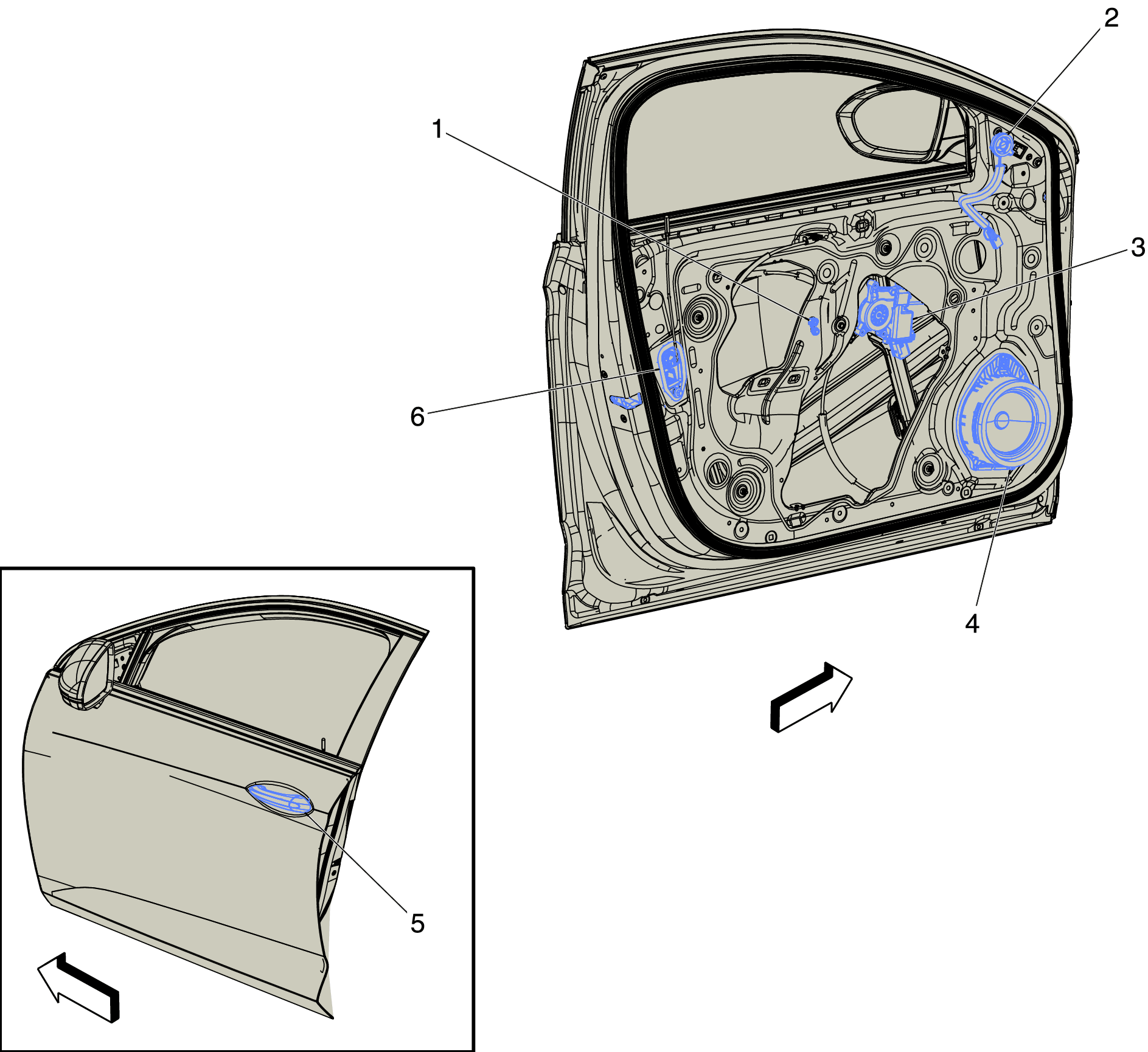 2
1
3
6
4
5