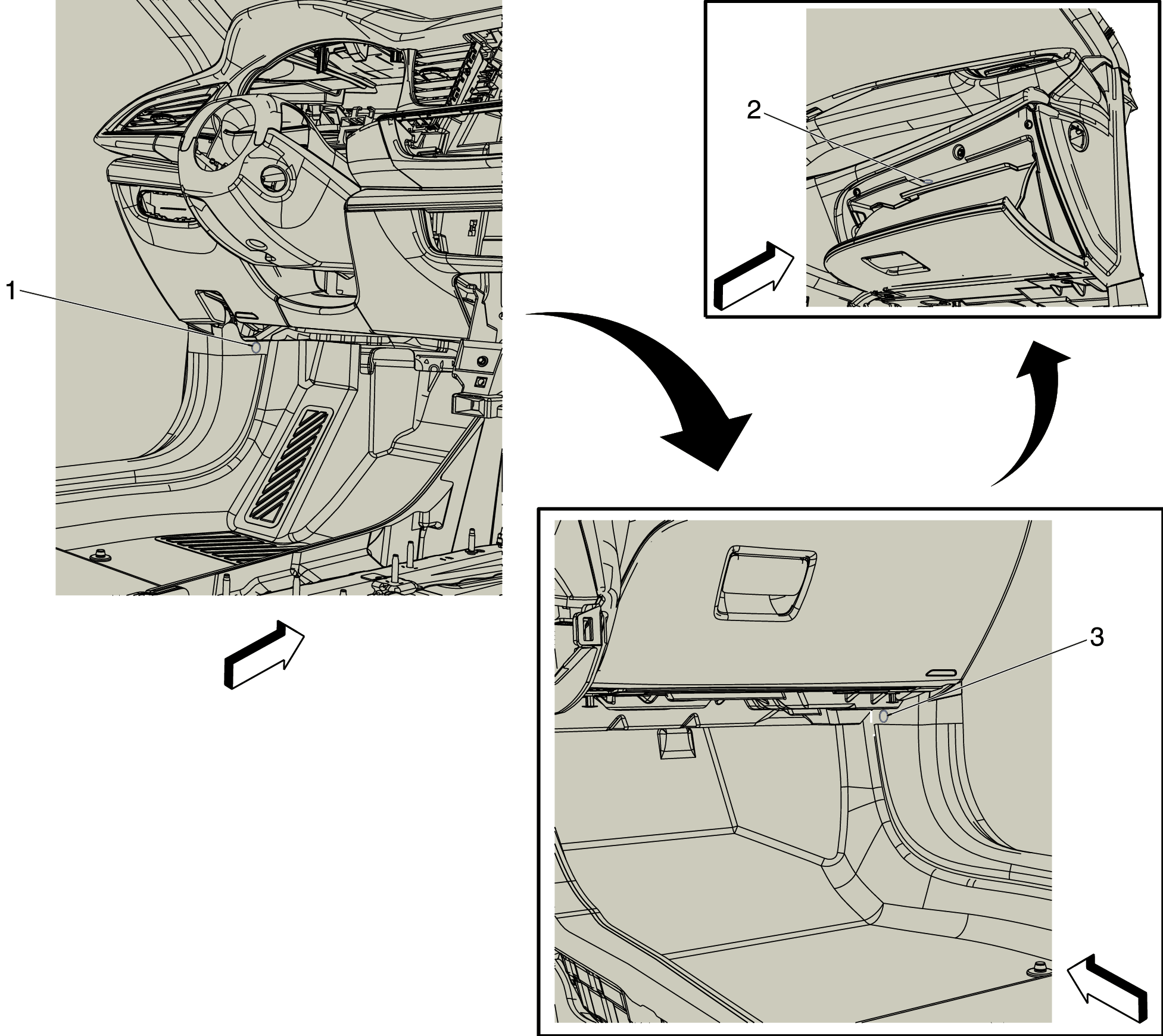 1

2

3