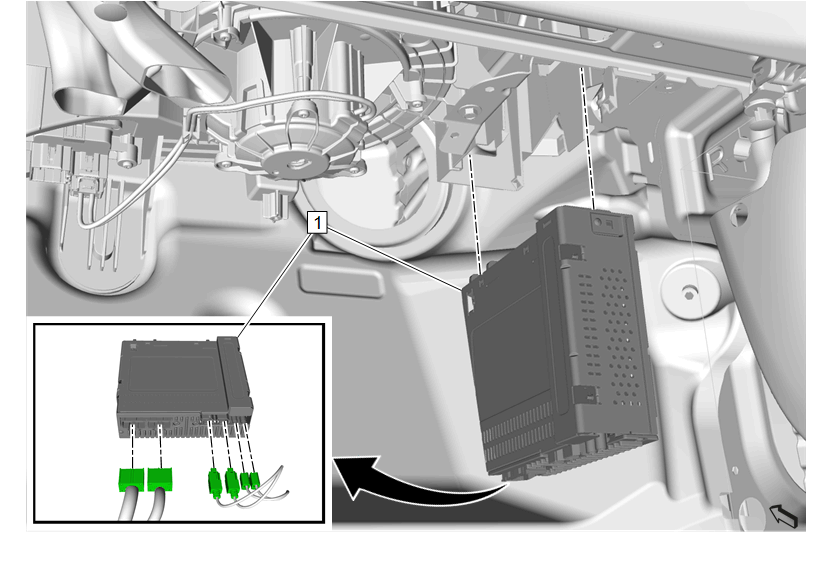 1