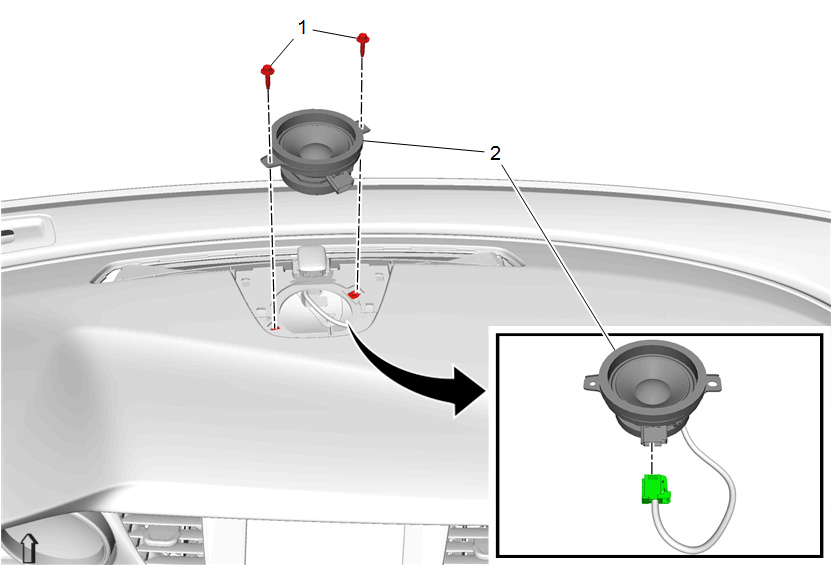 1
2