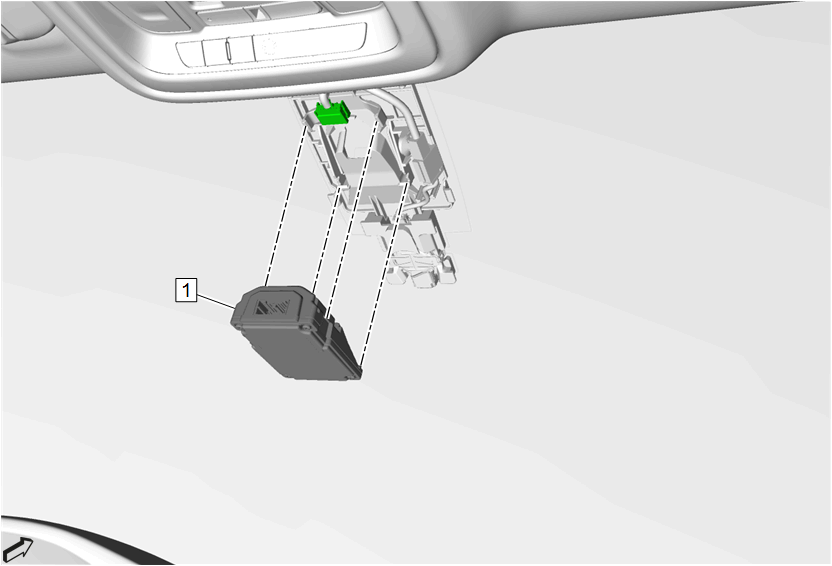 1