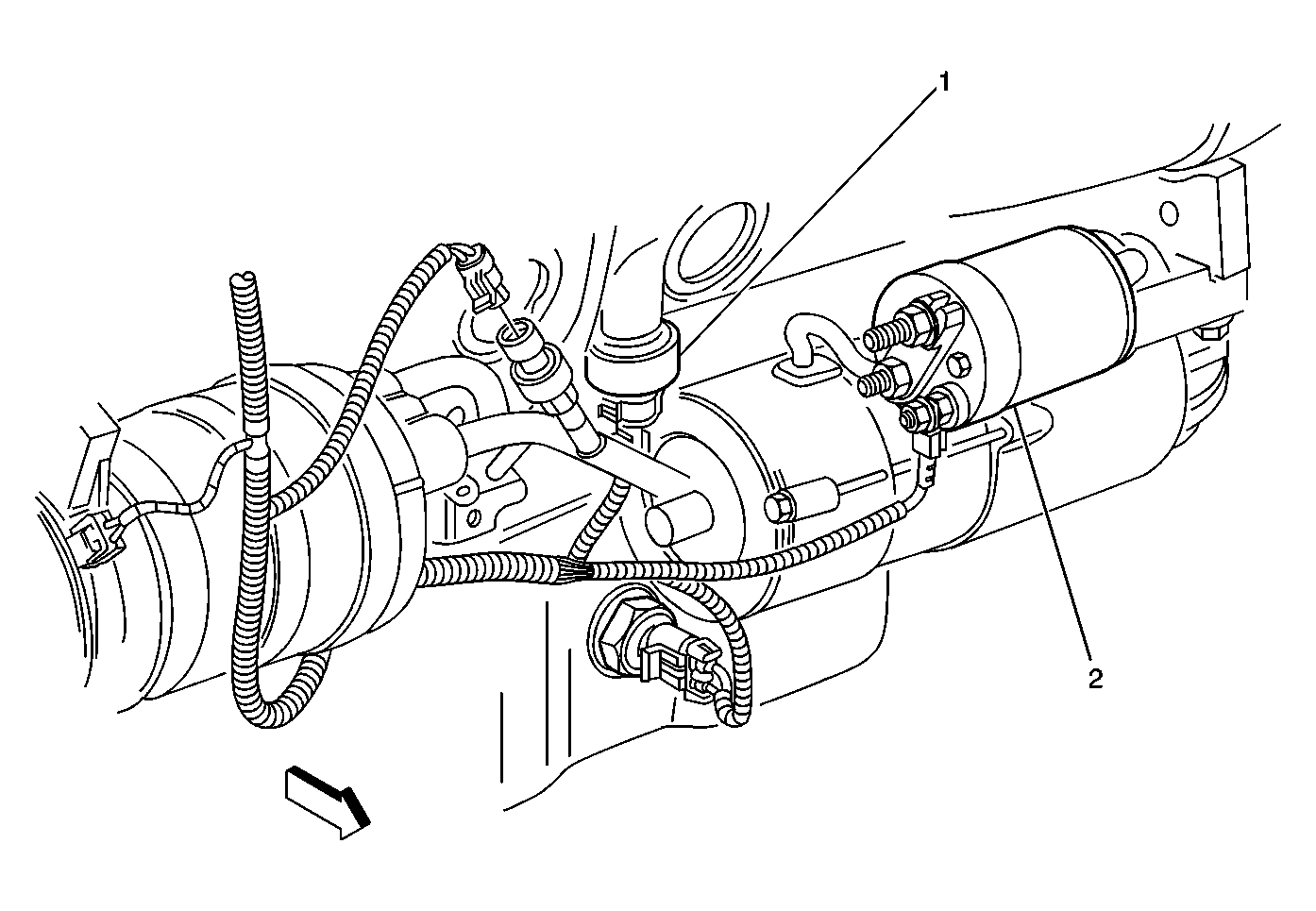 1

2