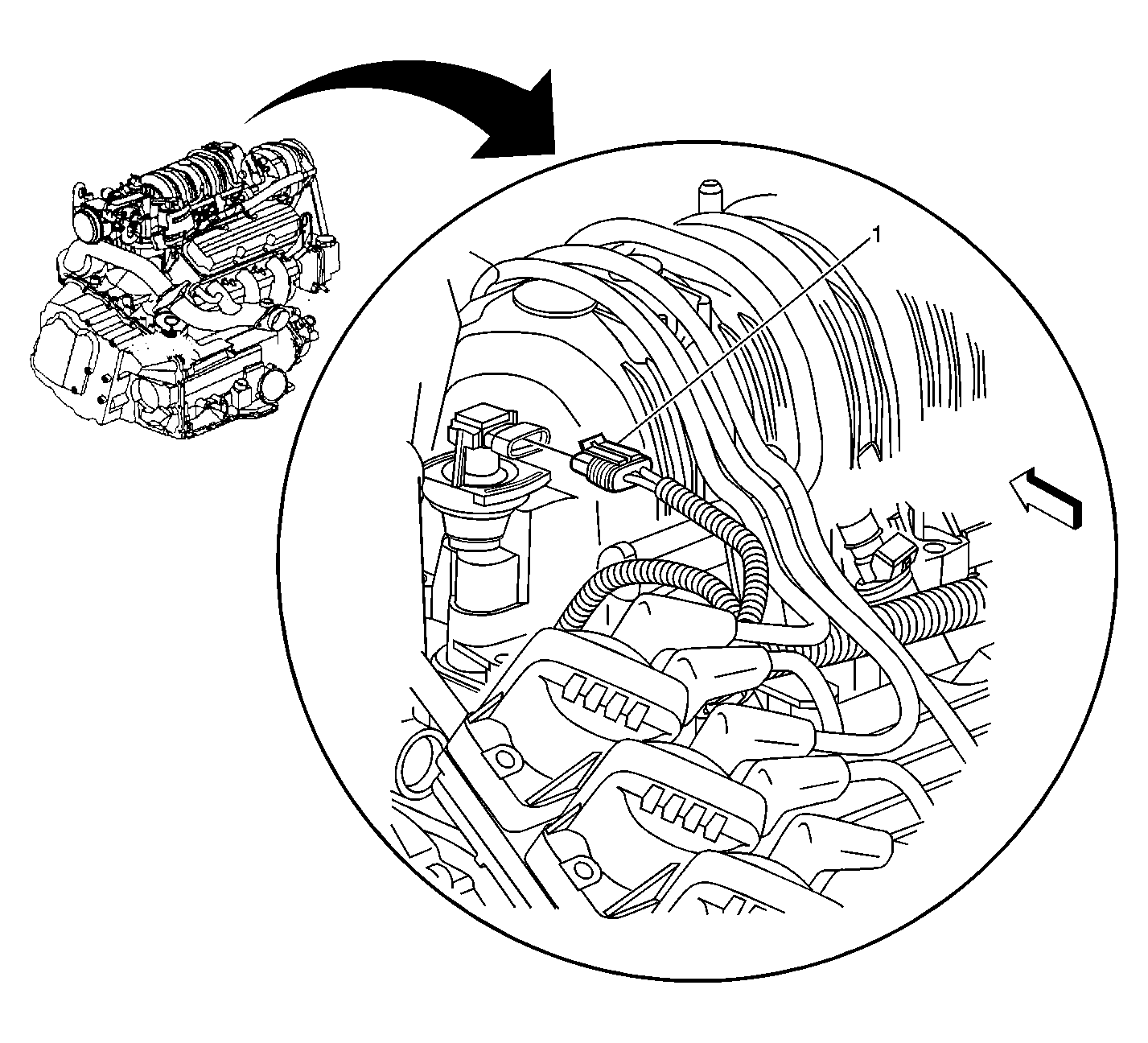 1