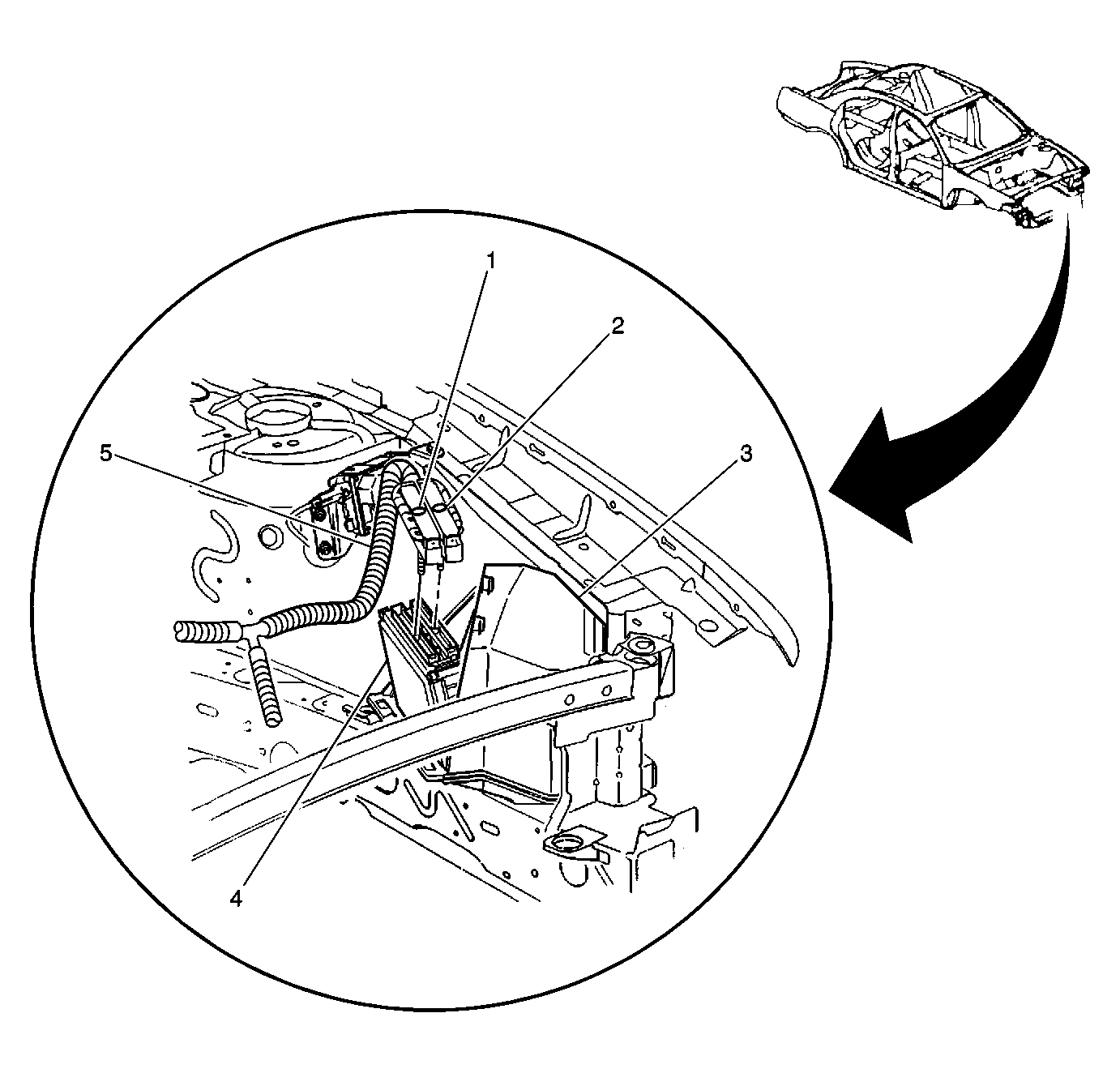 1
2
5
3
4