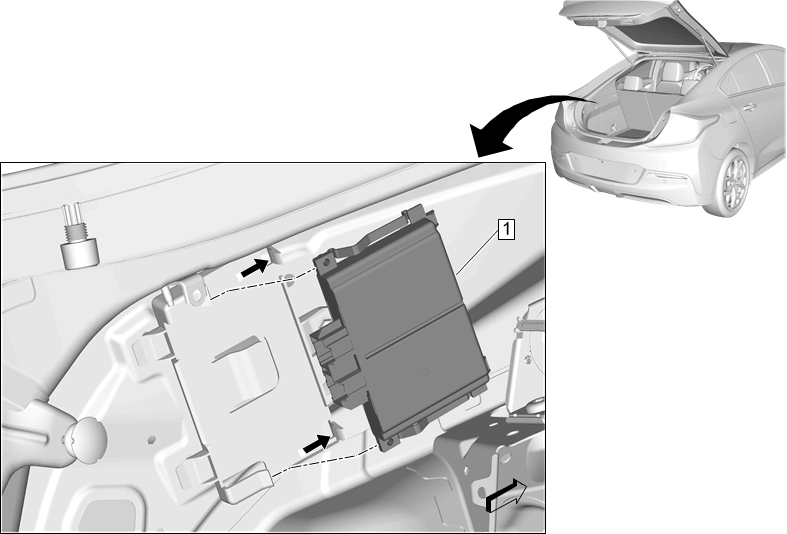 1