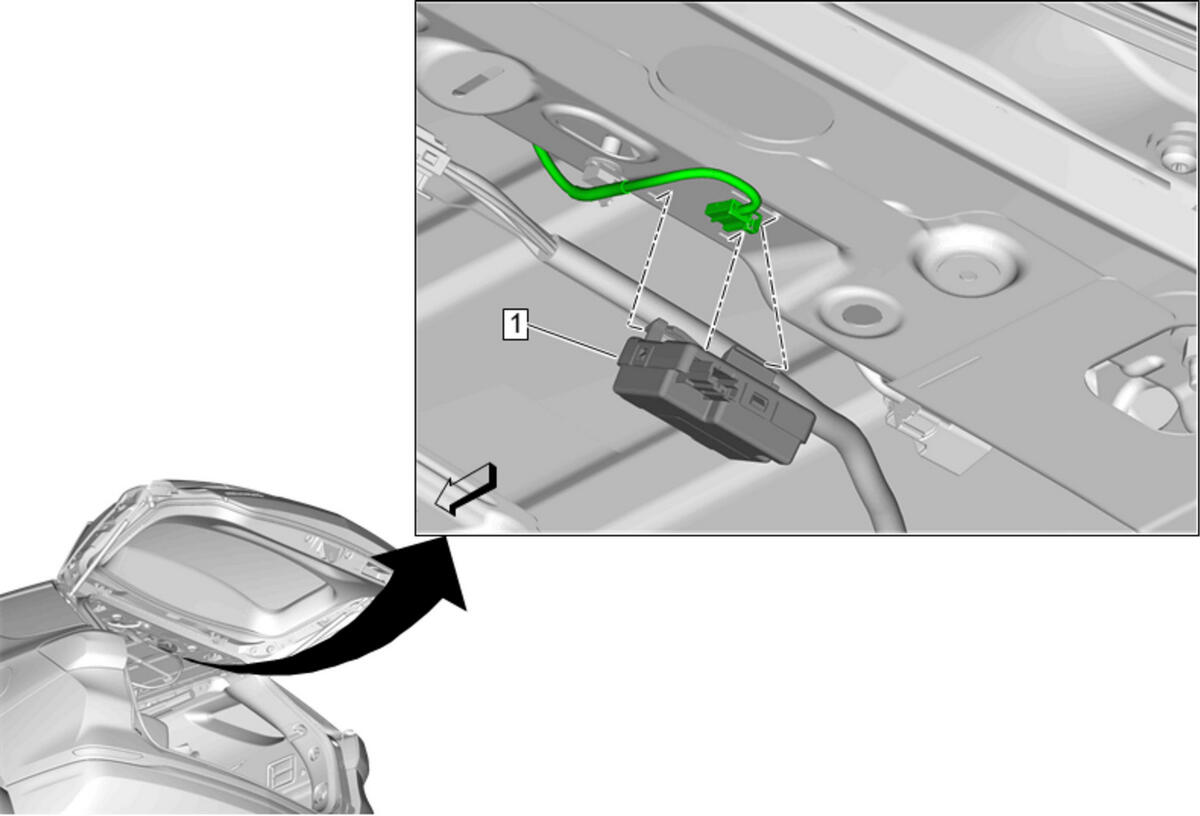 1