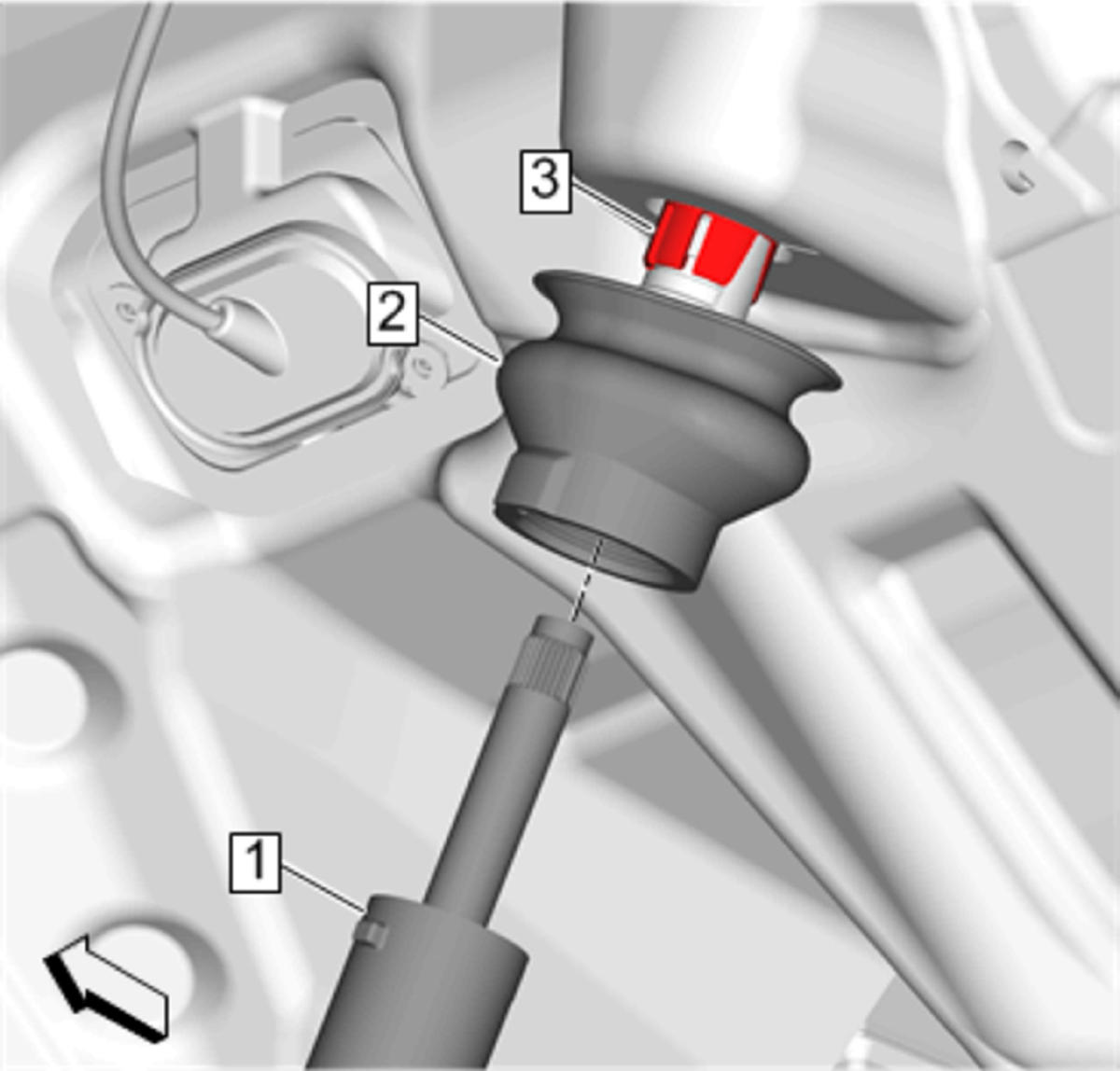 3
2
1