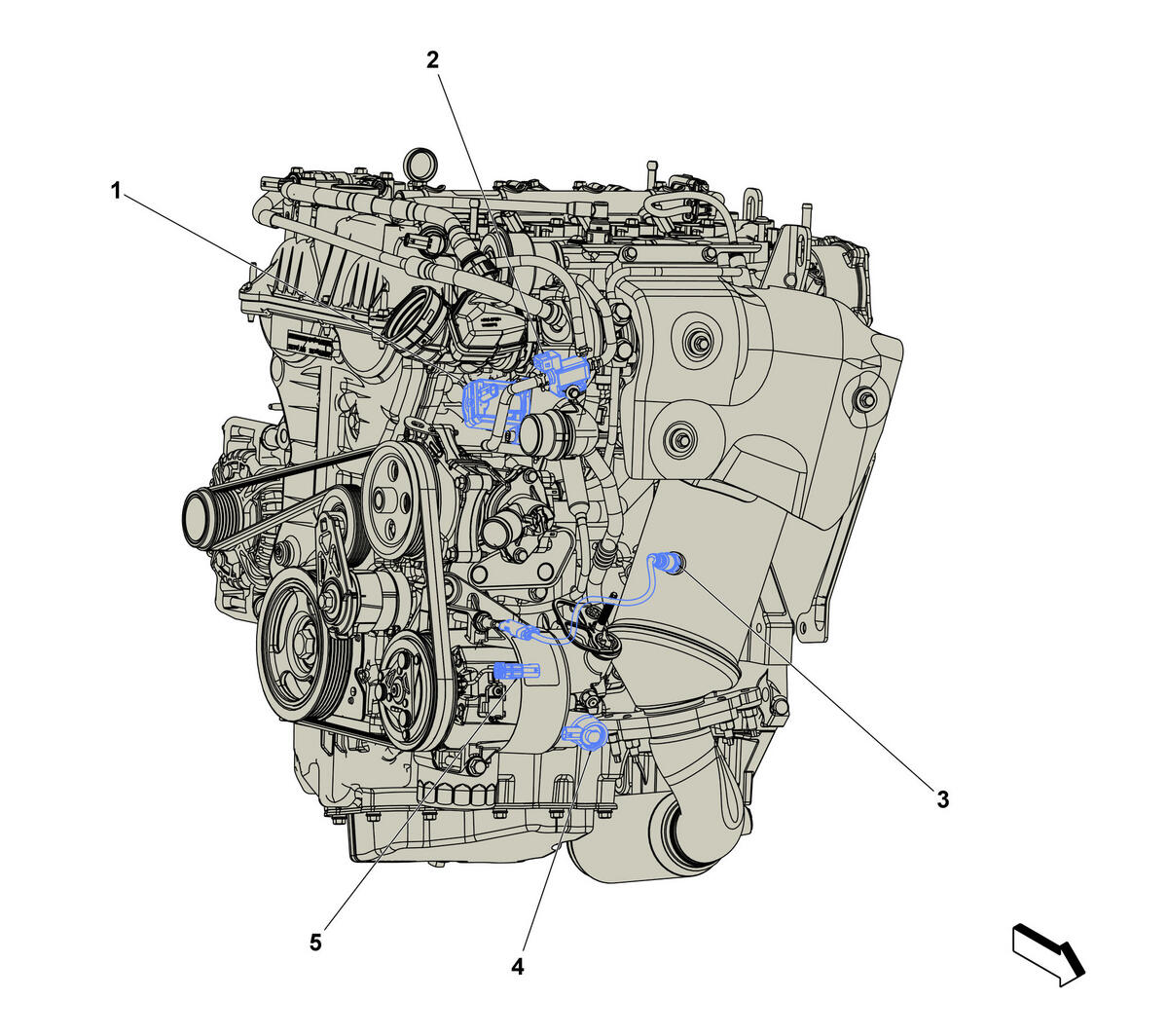 2
1
3
5
4