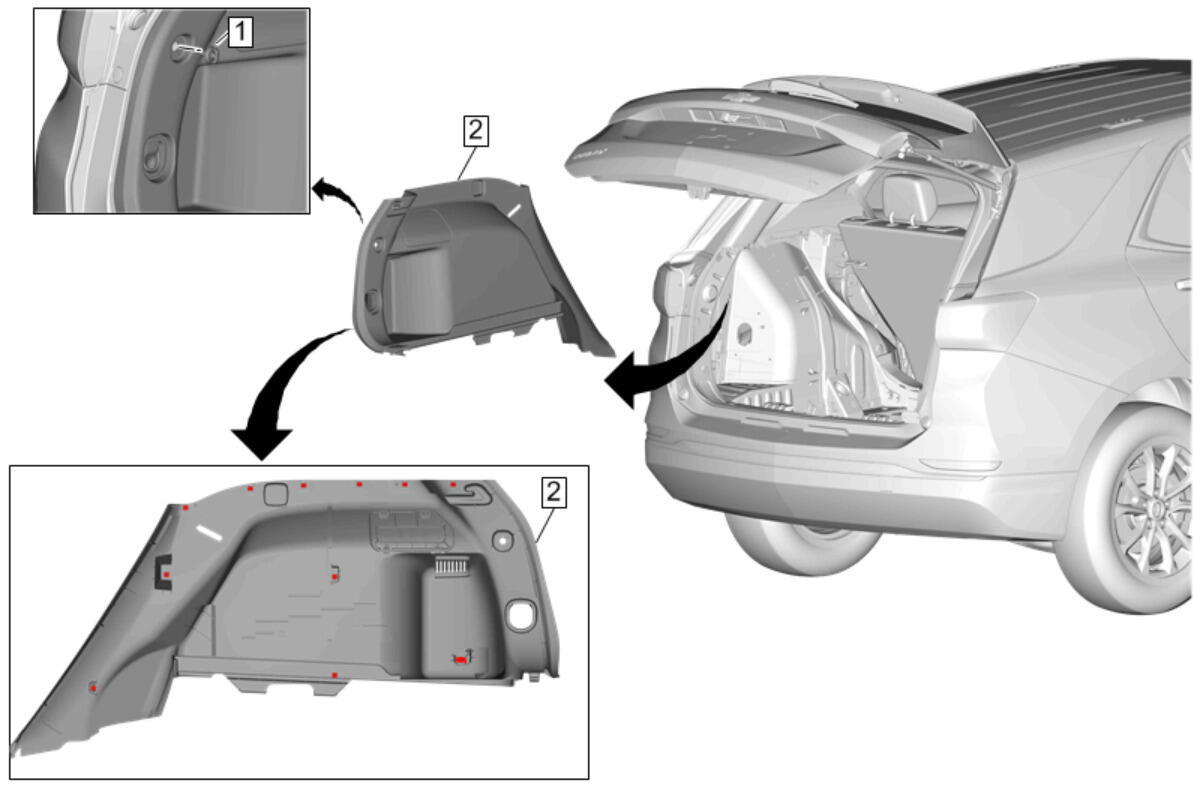 1
2
2