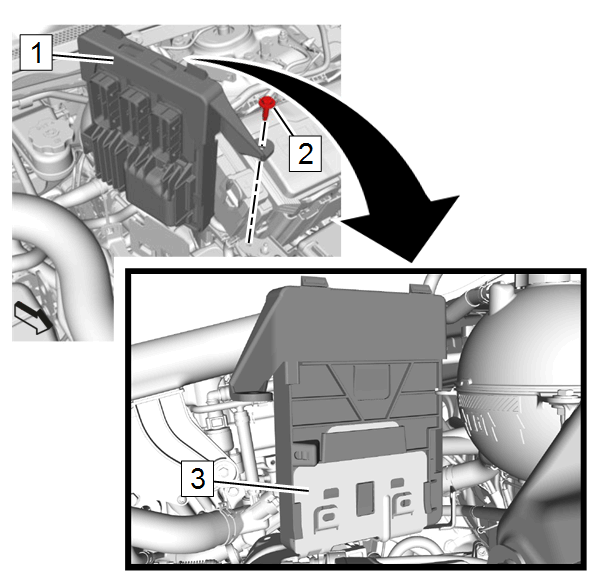 1
2
3