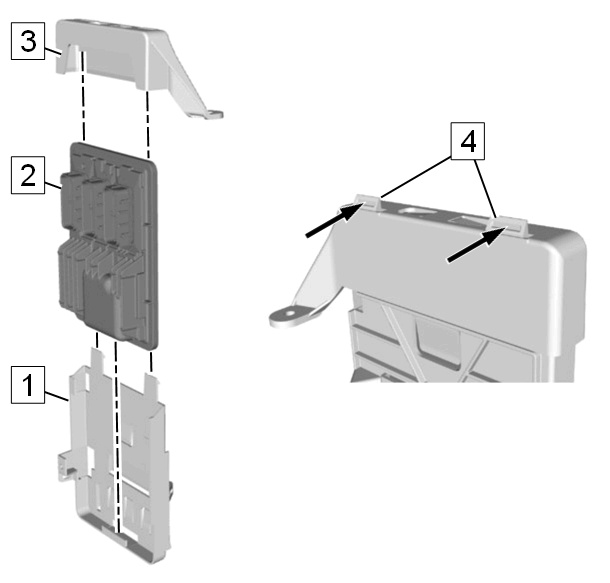 3
2
1
4