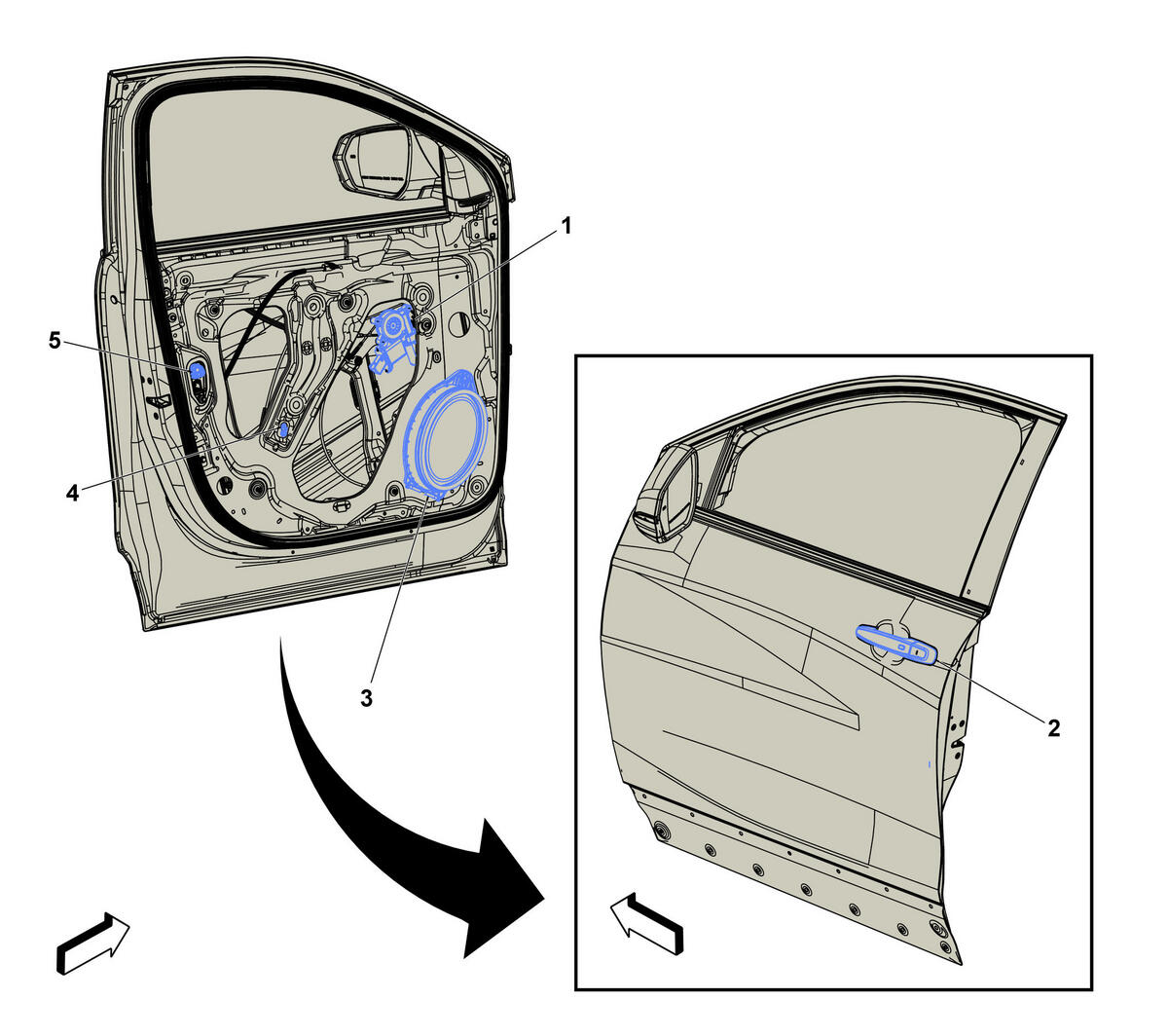 1
5
4
3
2