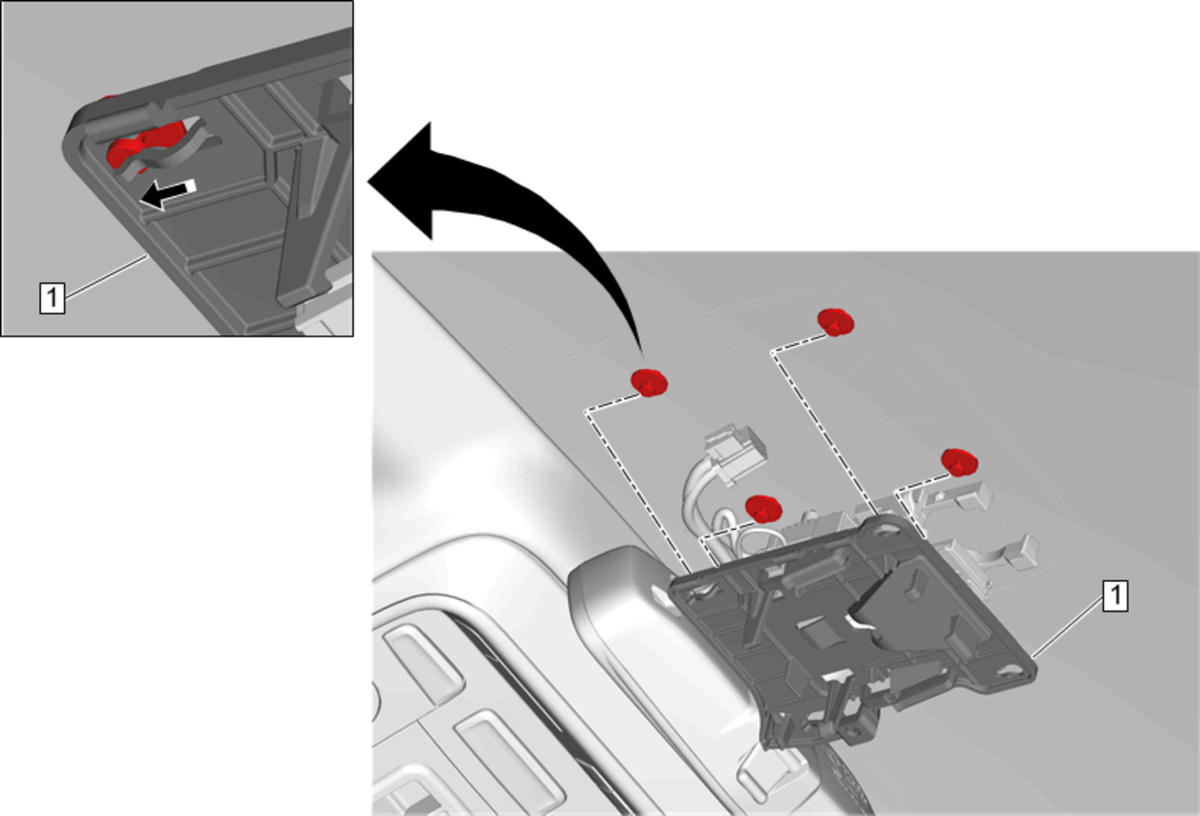 1

1