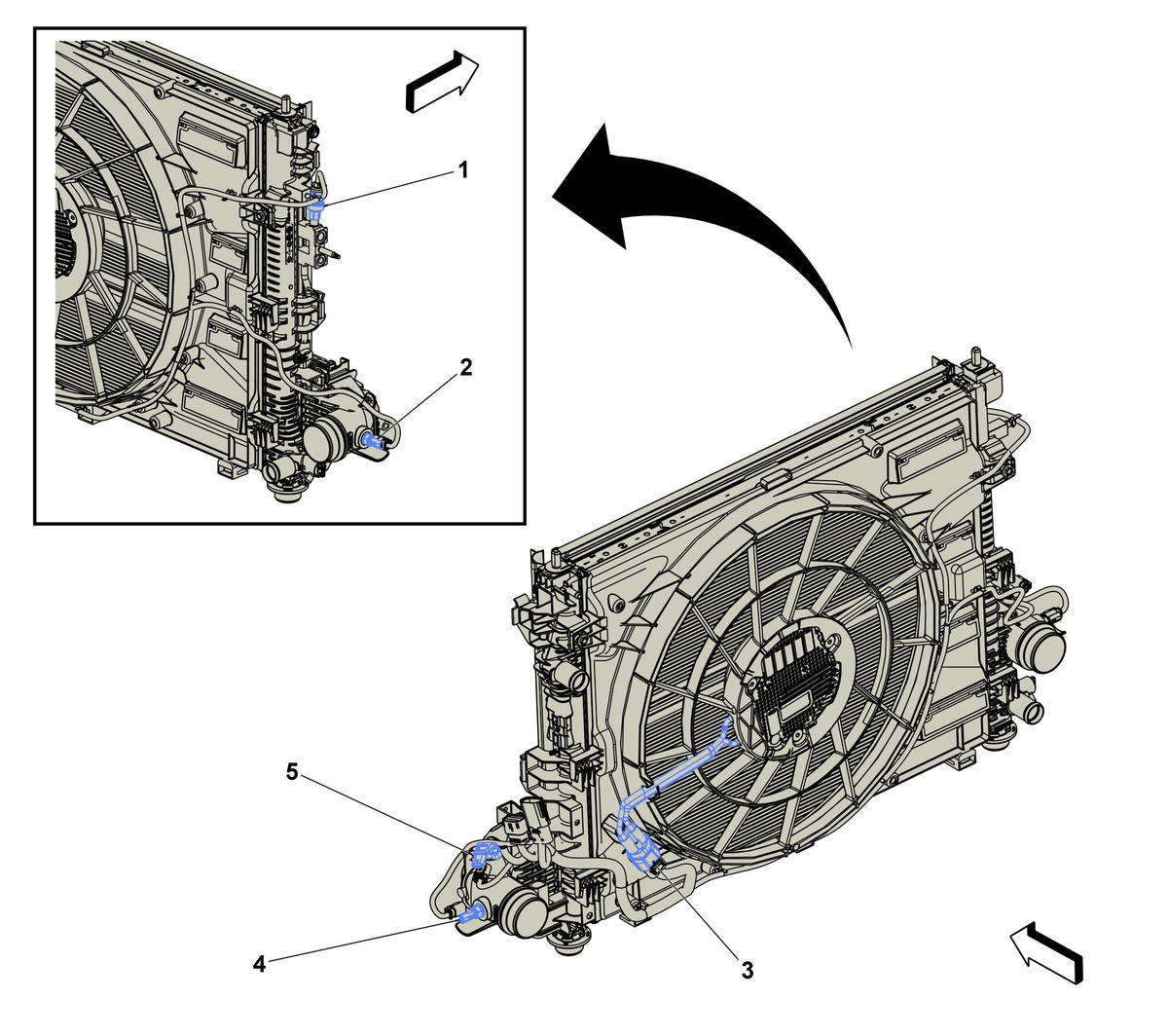 1
2
5
4
3