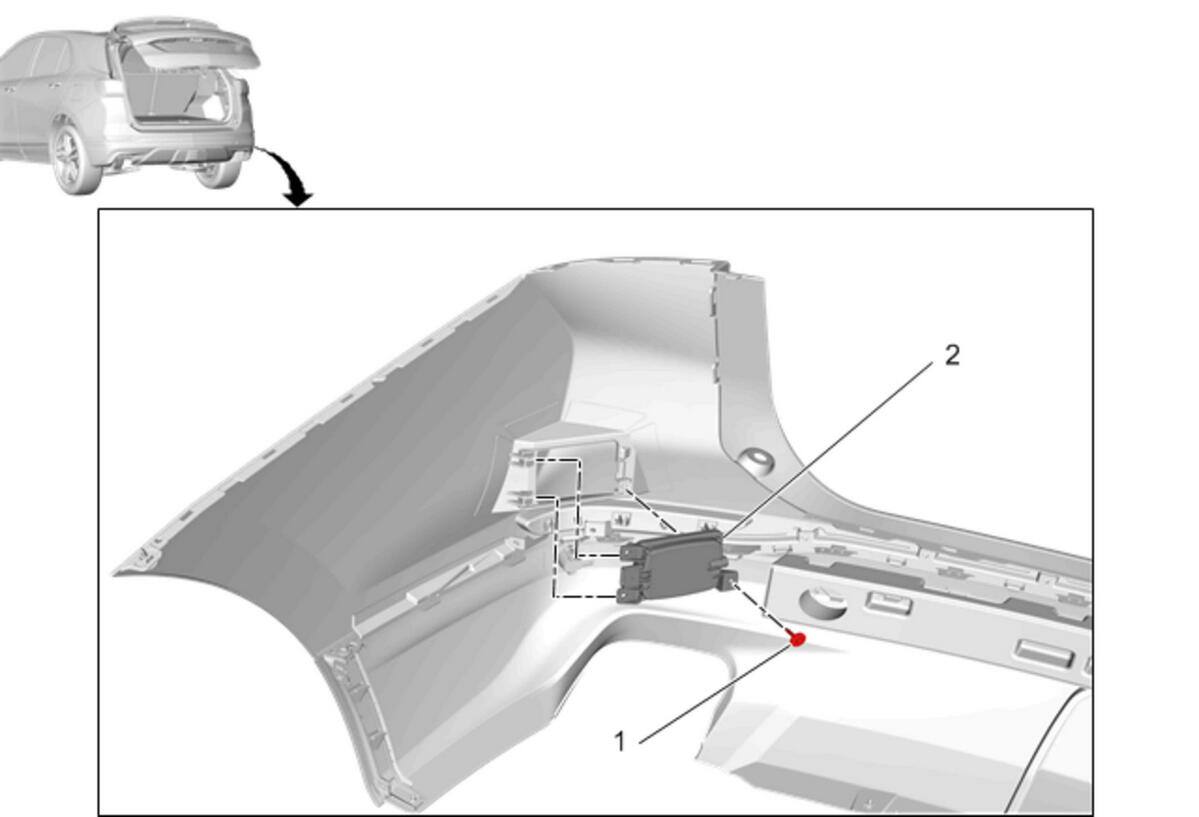 2

1