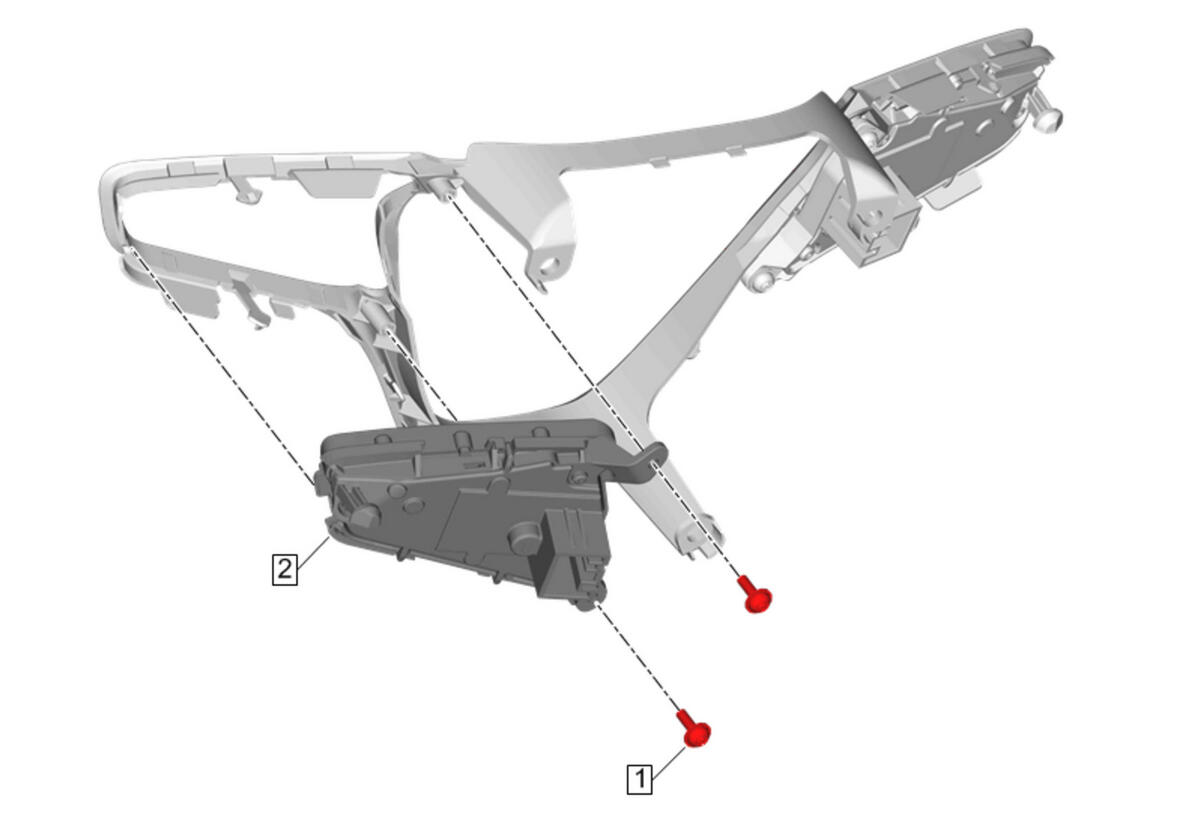 2

1