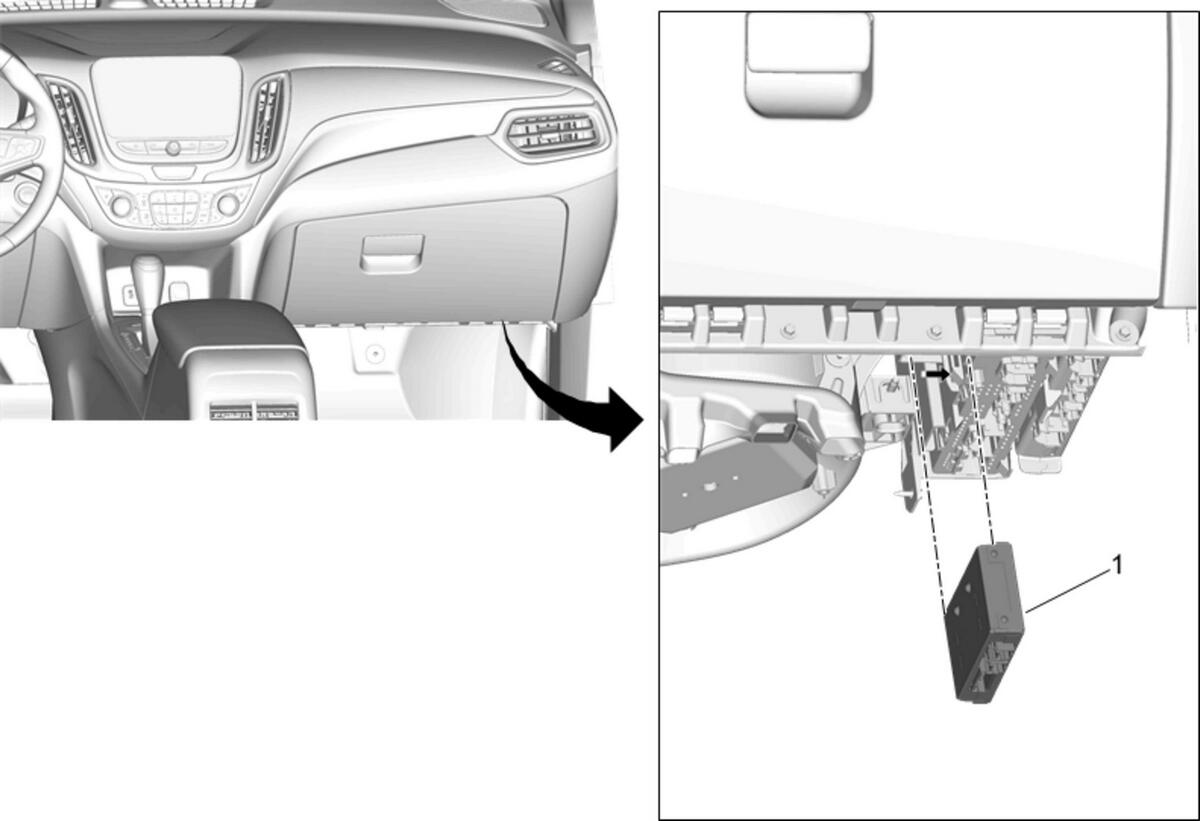 1