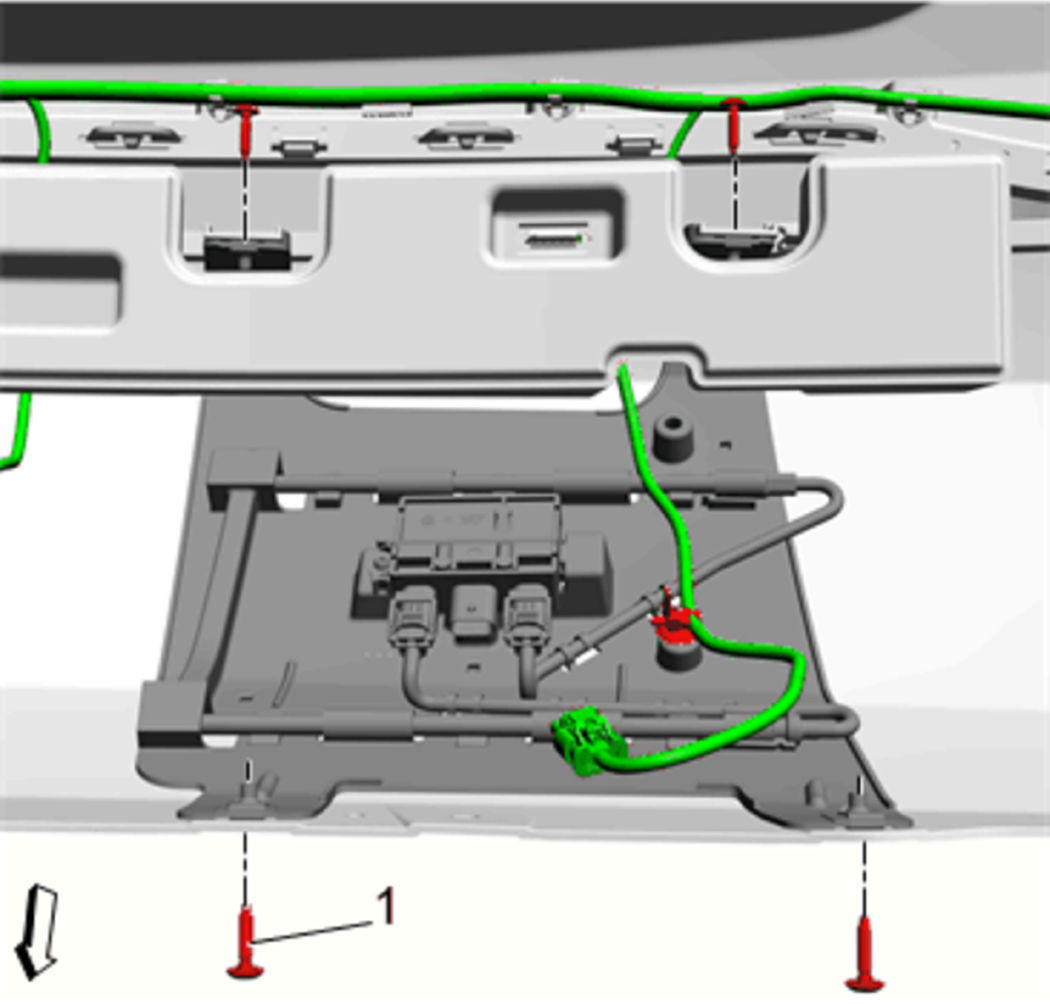 1