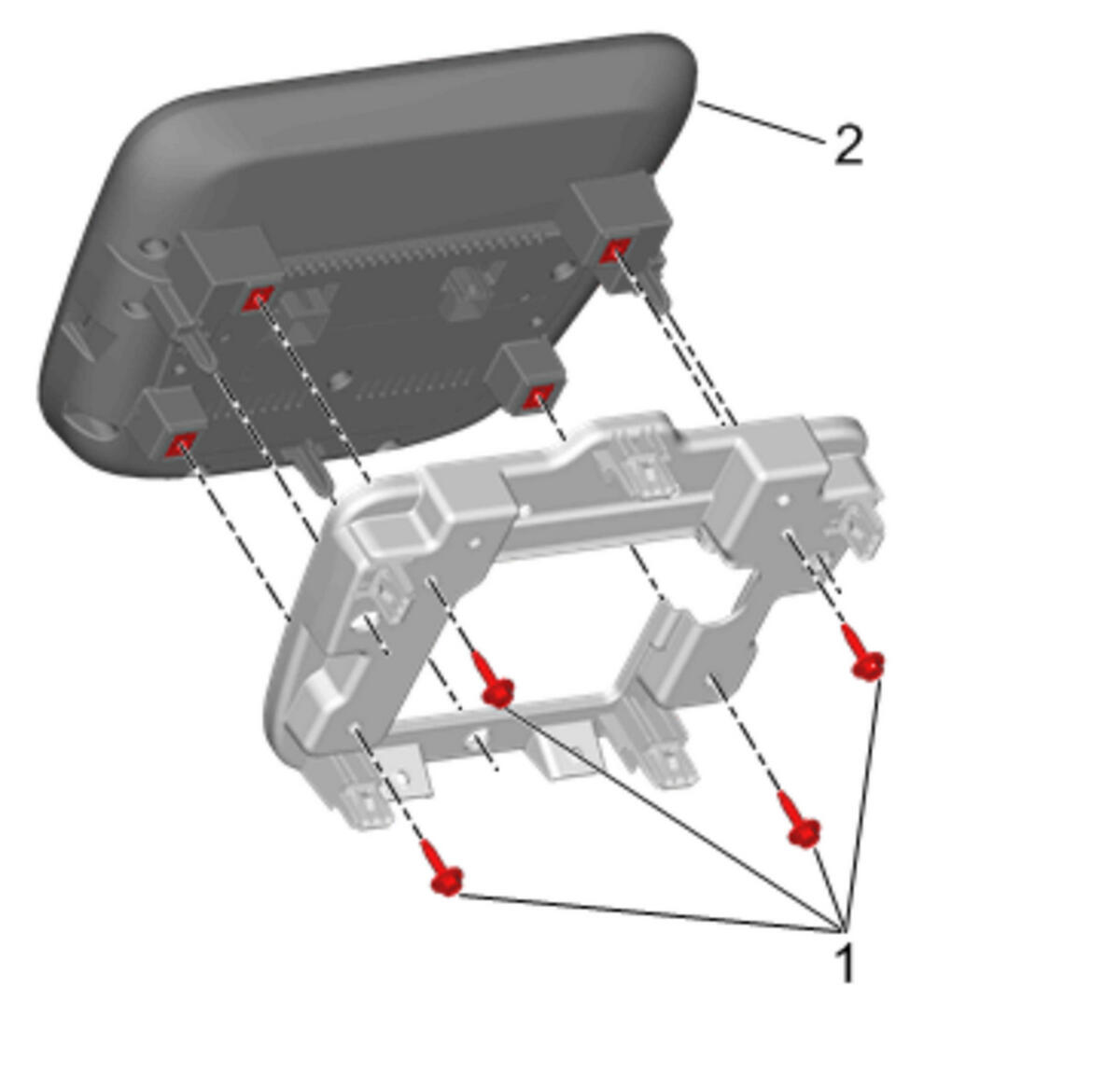 2

1