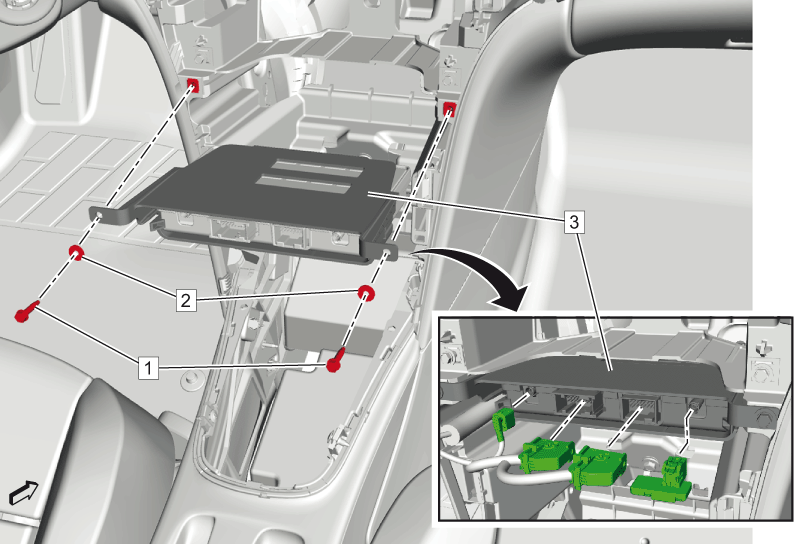 3

2

1