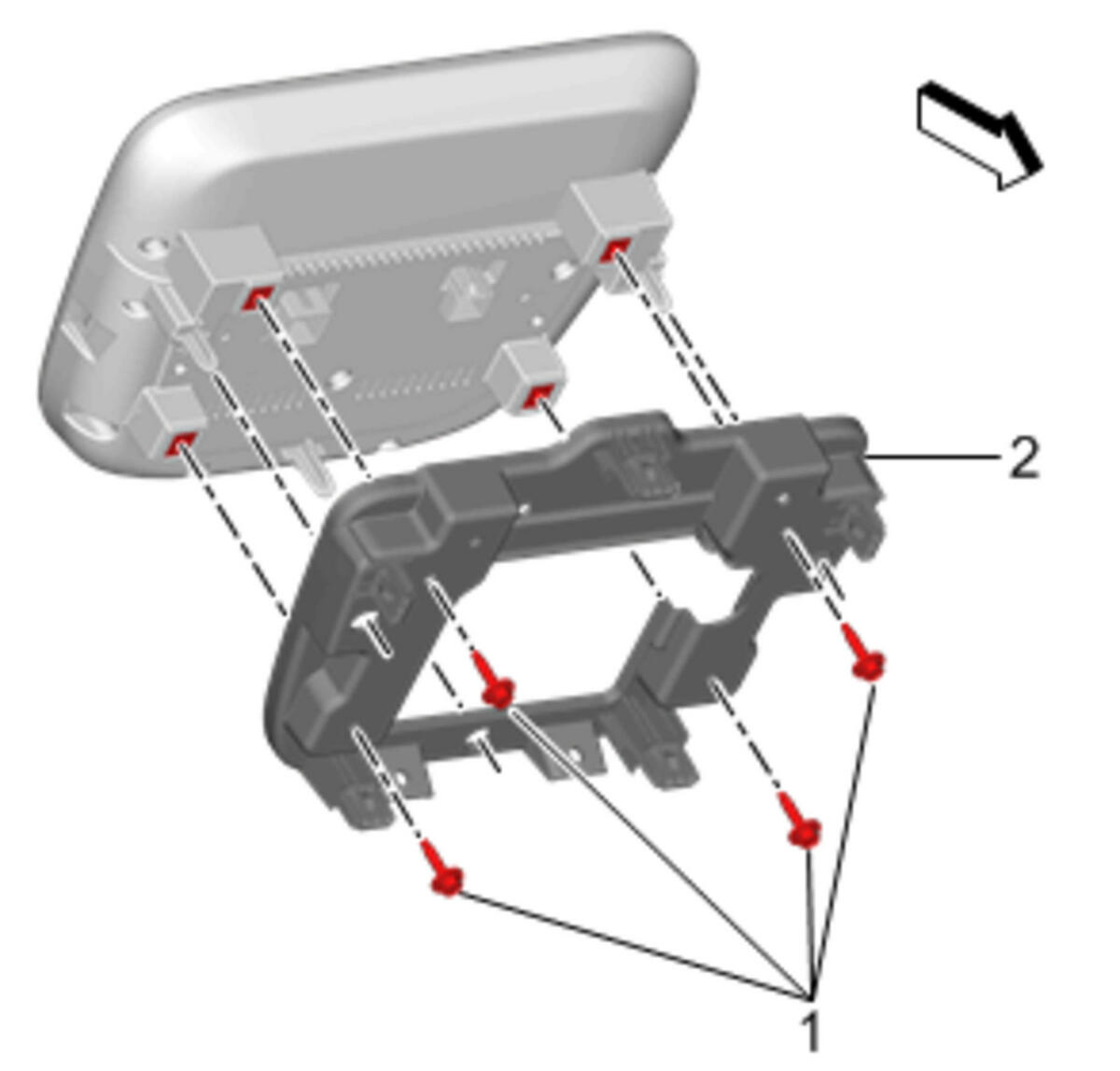 2
1