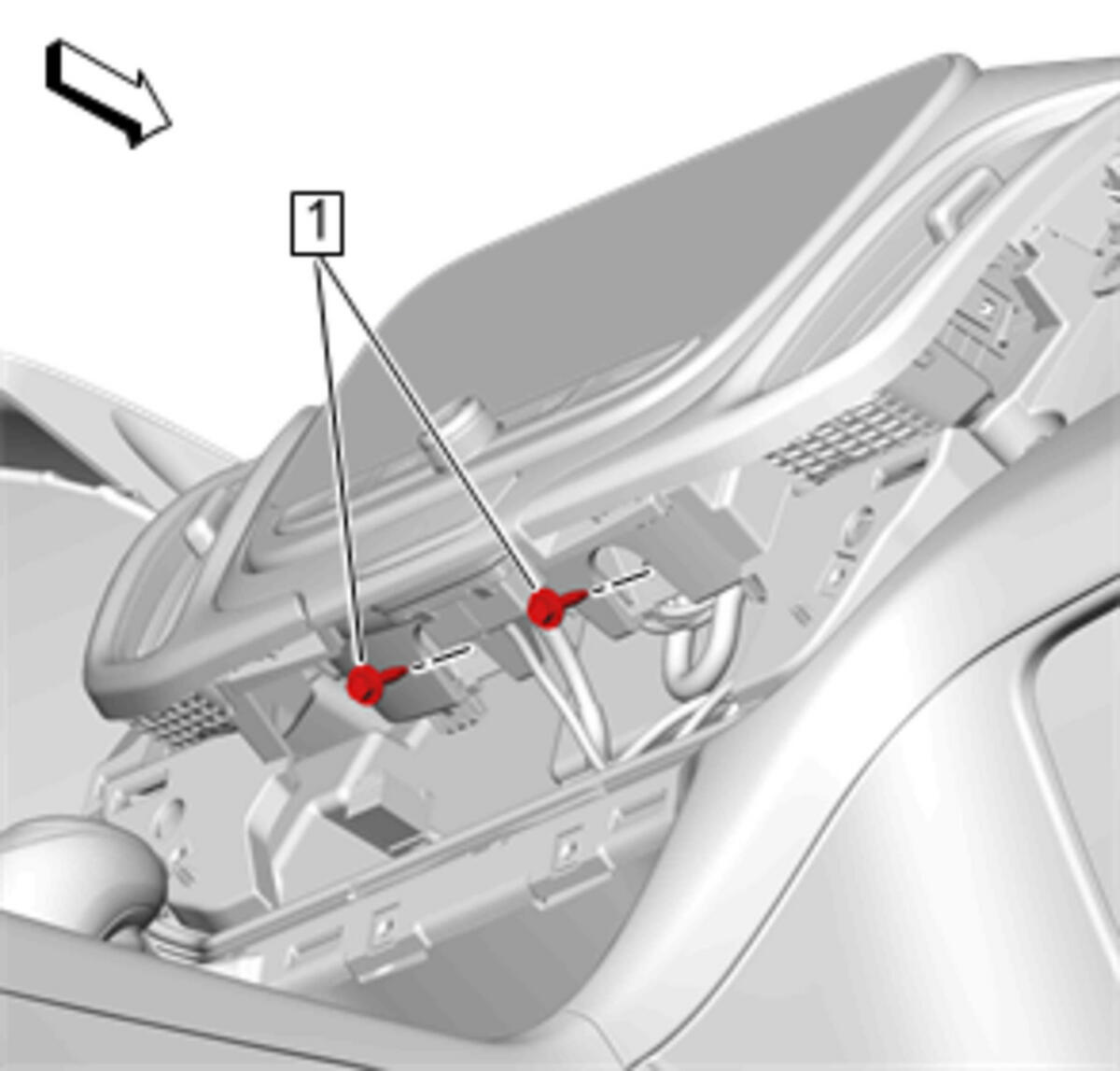 1