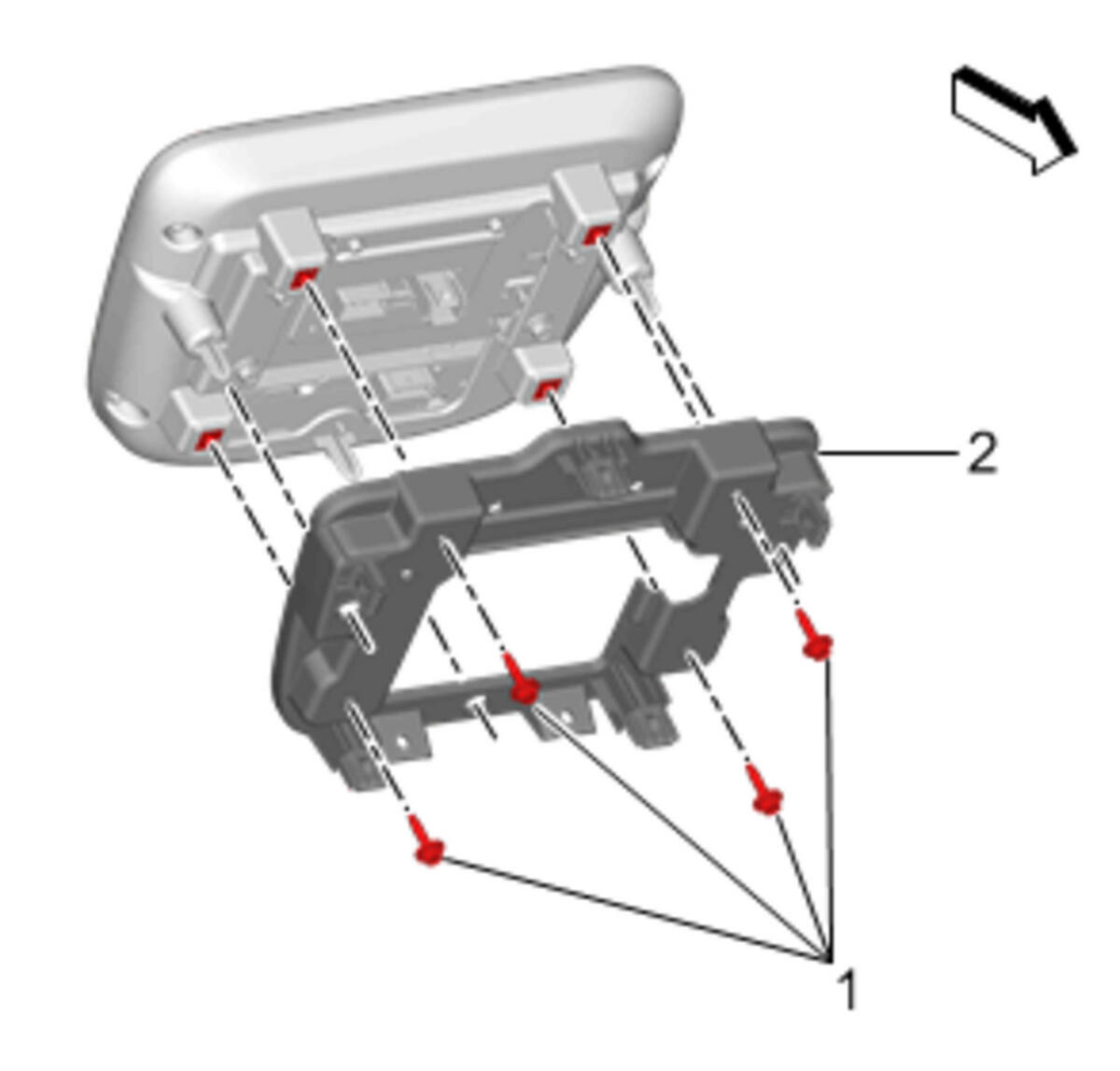 2

1