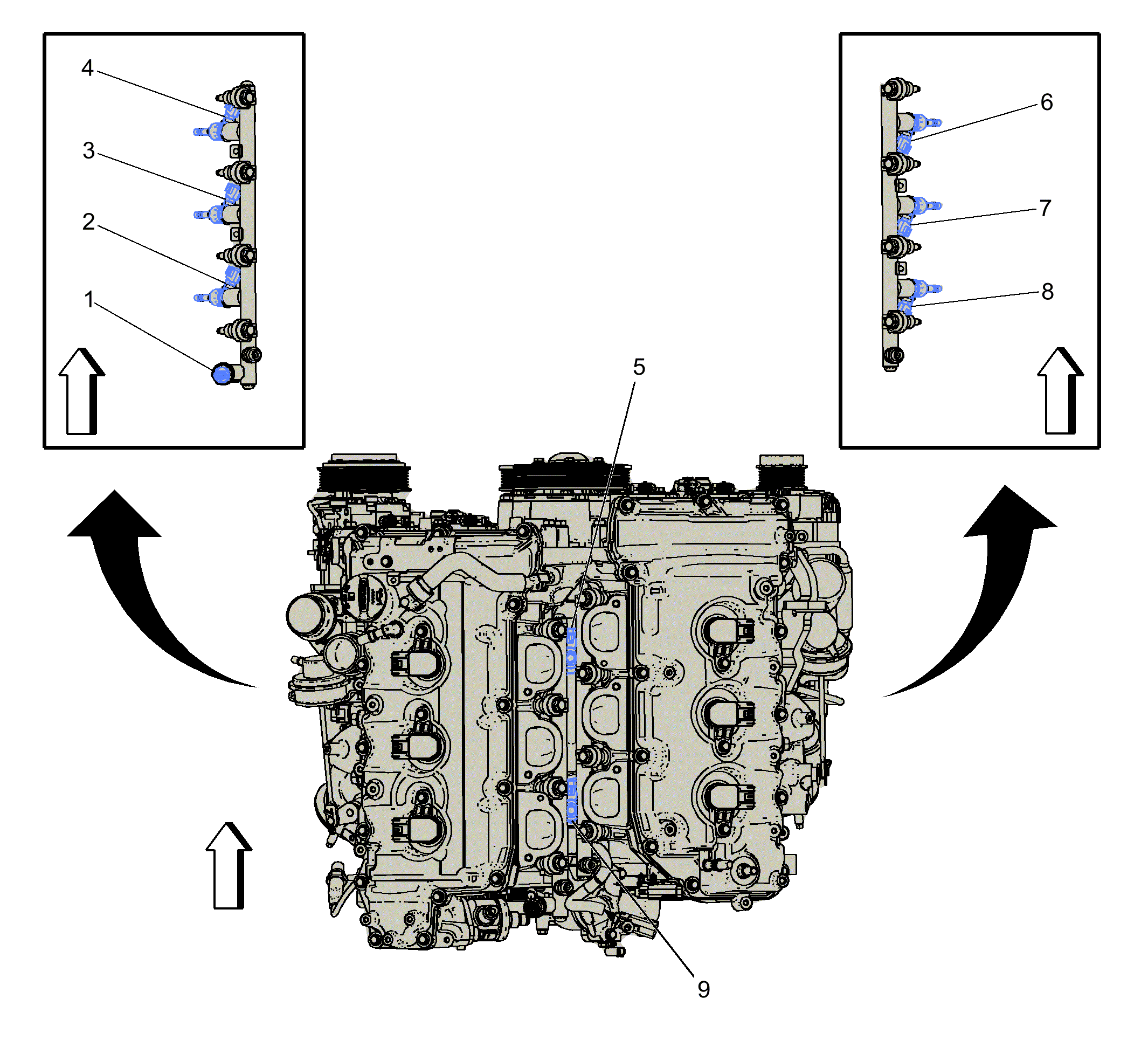 4
3
2
1
6
7
8
5
9