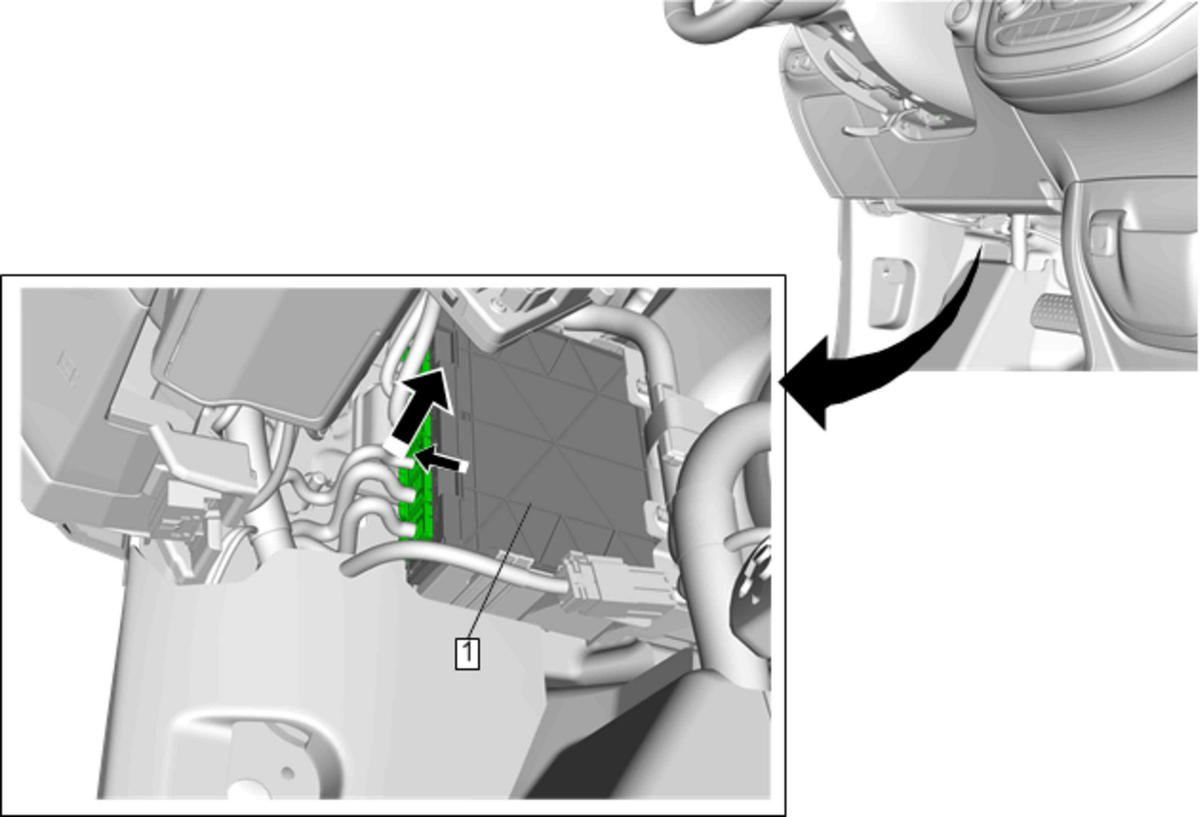 1