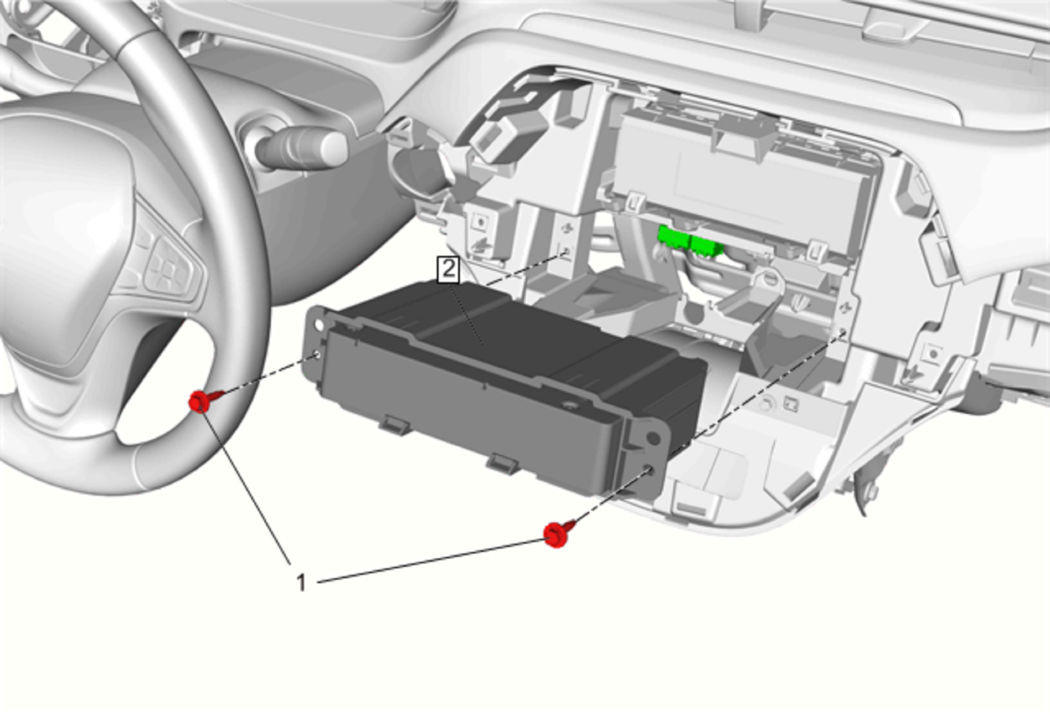 2

1