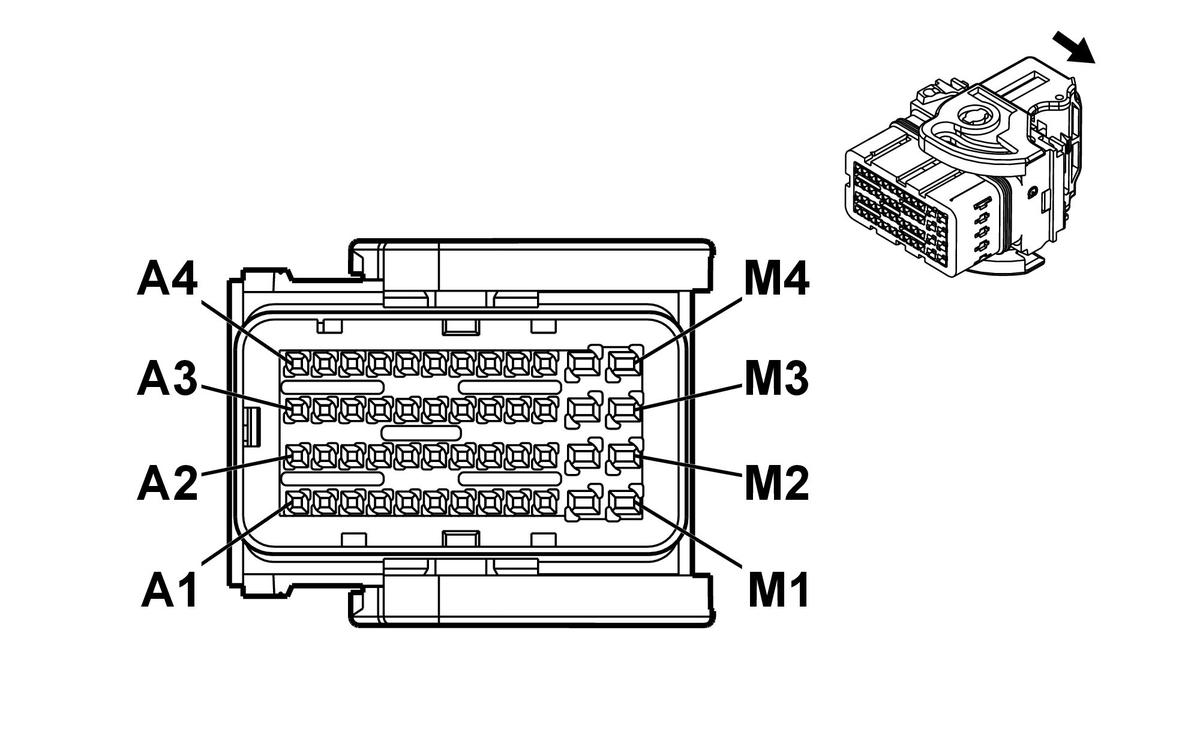 A4
A3
A2
A1
M4
M3
M2
M1