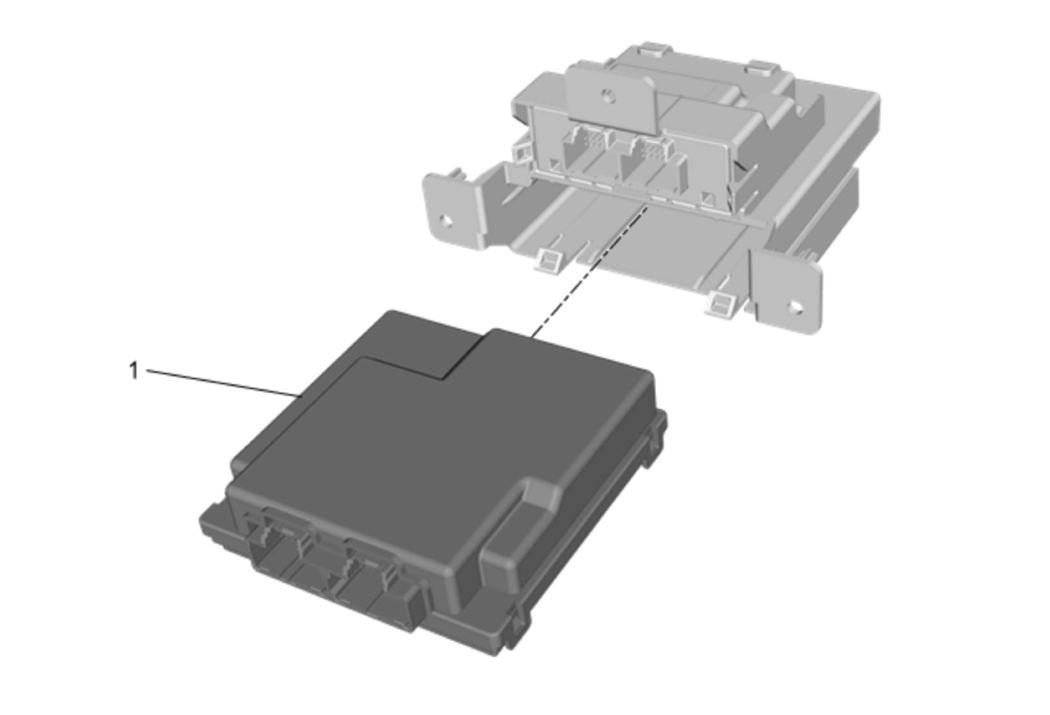 1