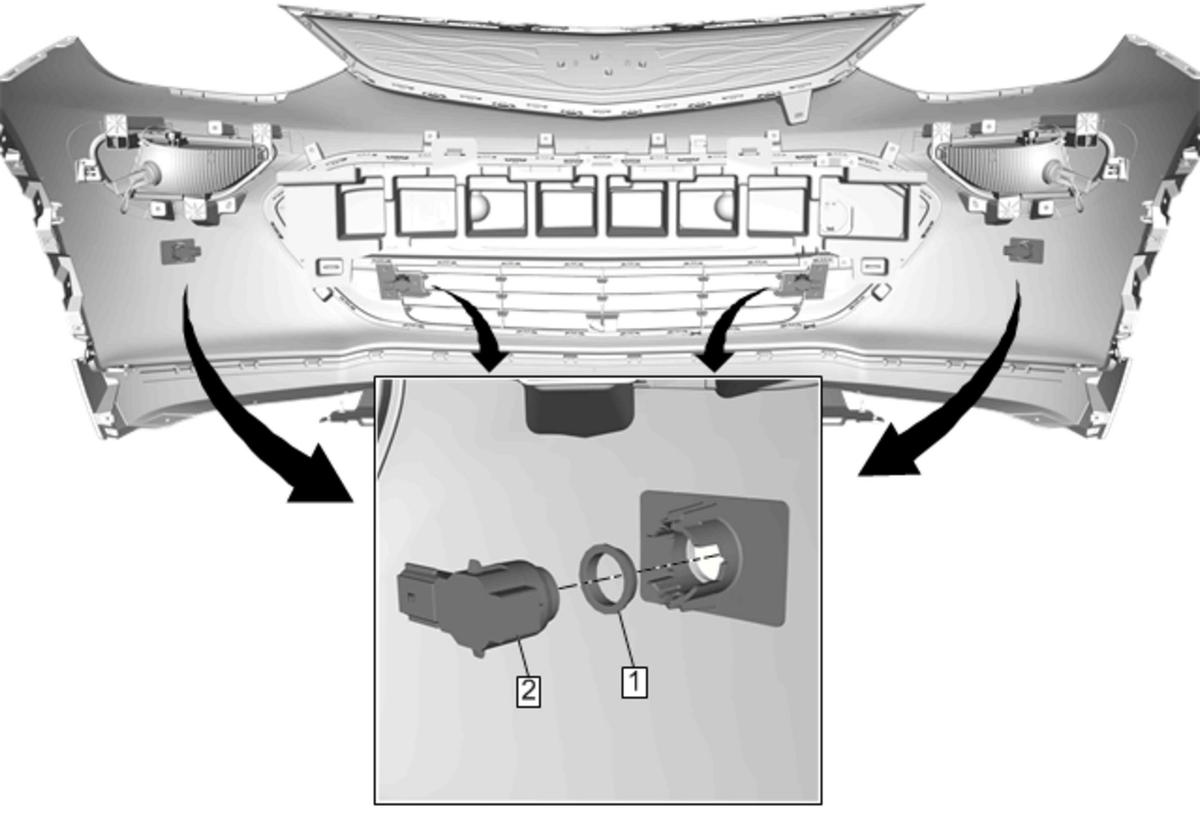 2

1